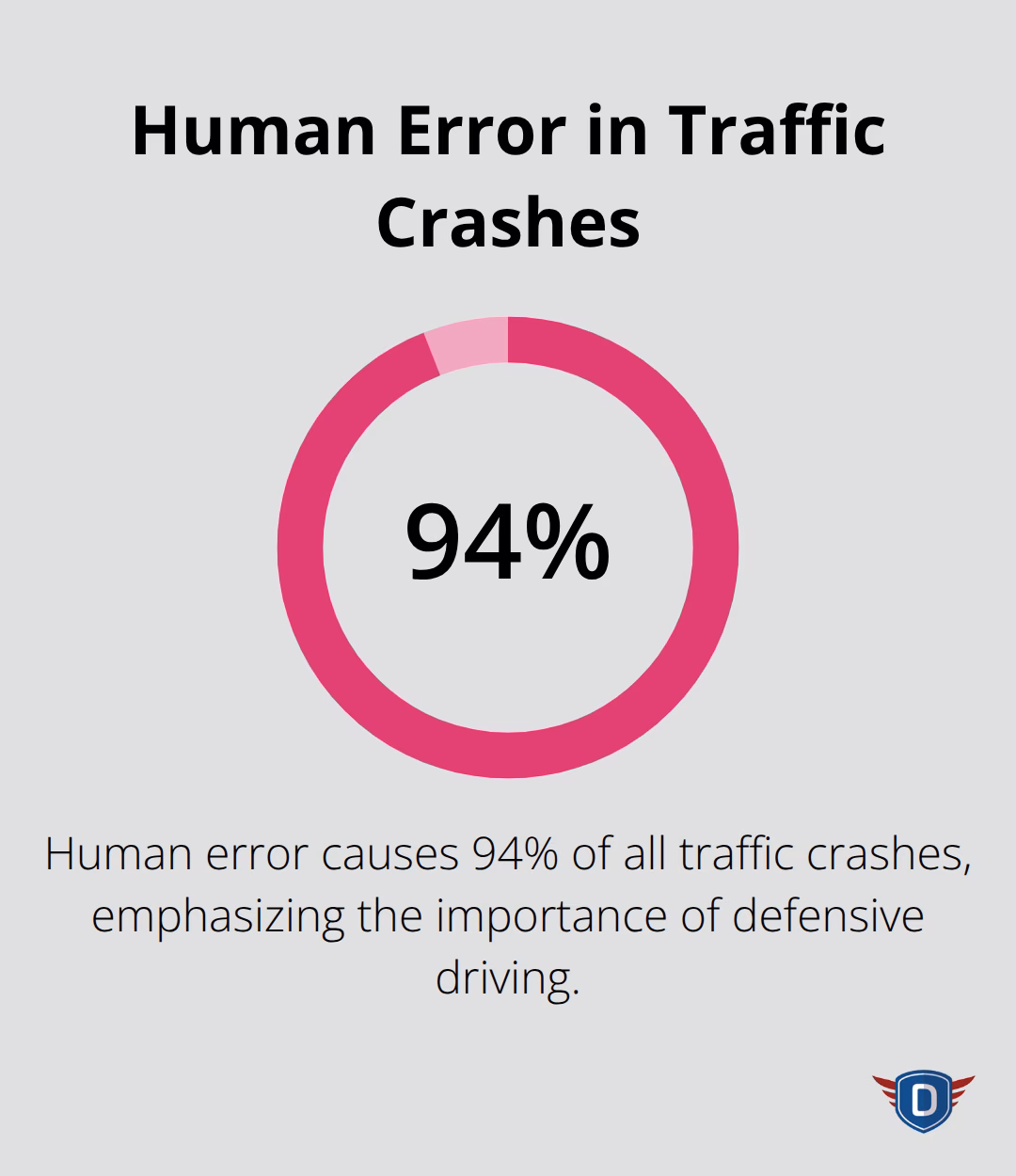 Human Error in Traffic Crashes

94%

Human error causes 94% of all traffic crashes, emphasizing the importance of defensive driving.

D