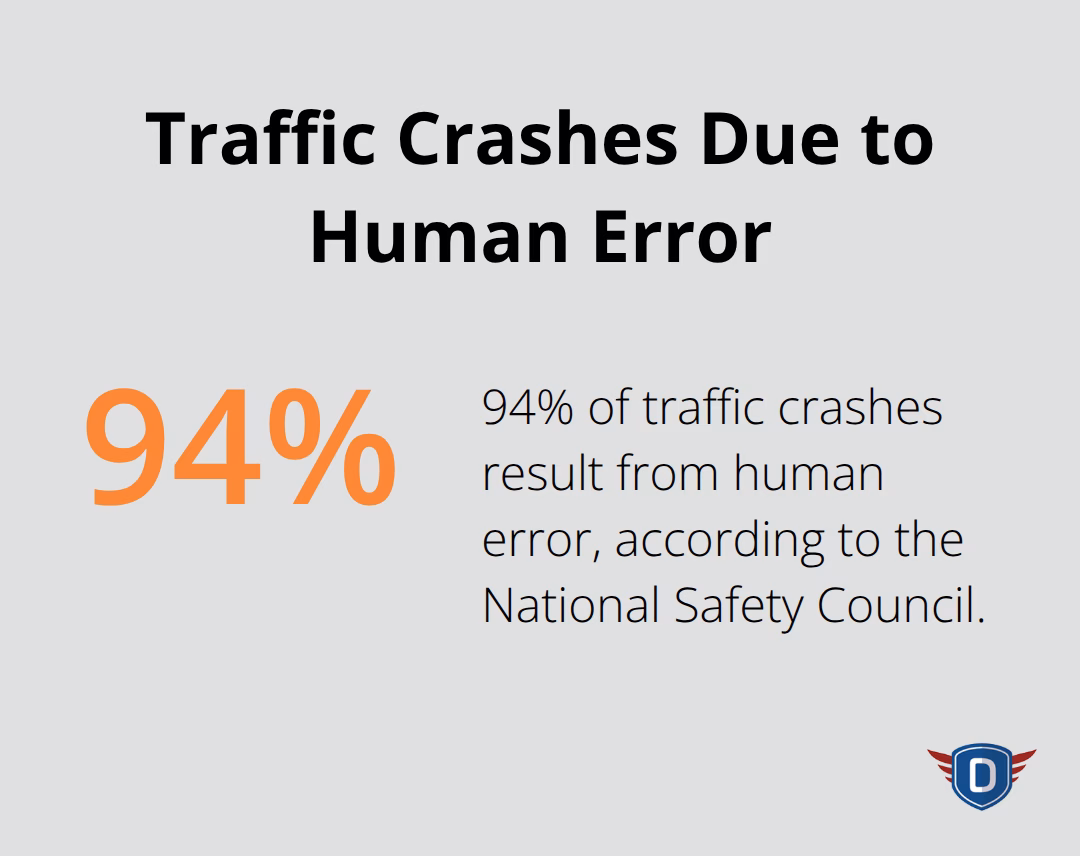 Traffic Crashes Due to Human Error

94%

94% of traffic crashes result from human error, according to the National Safety Council.

D