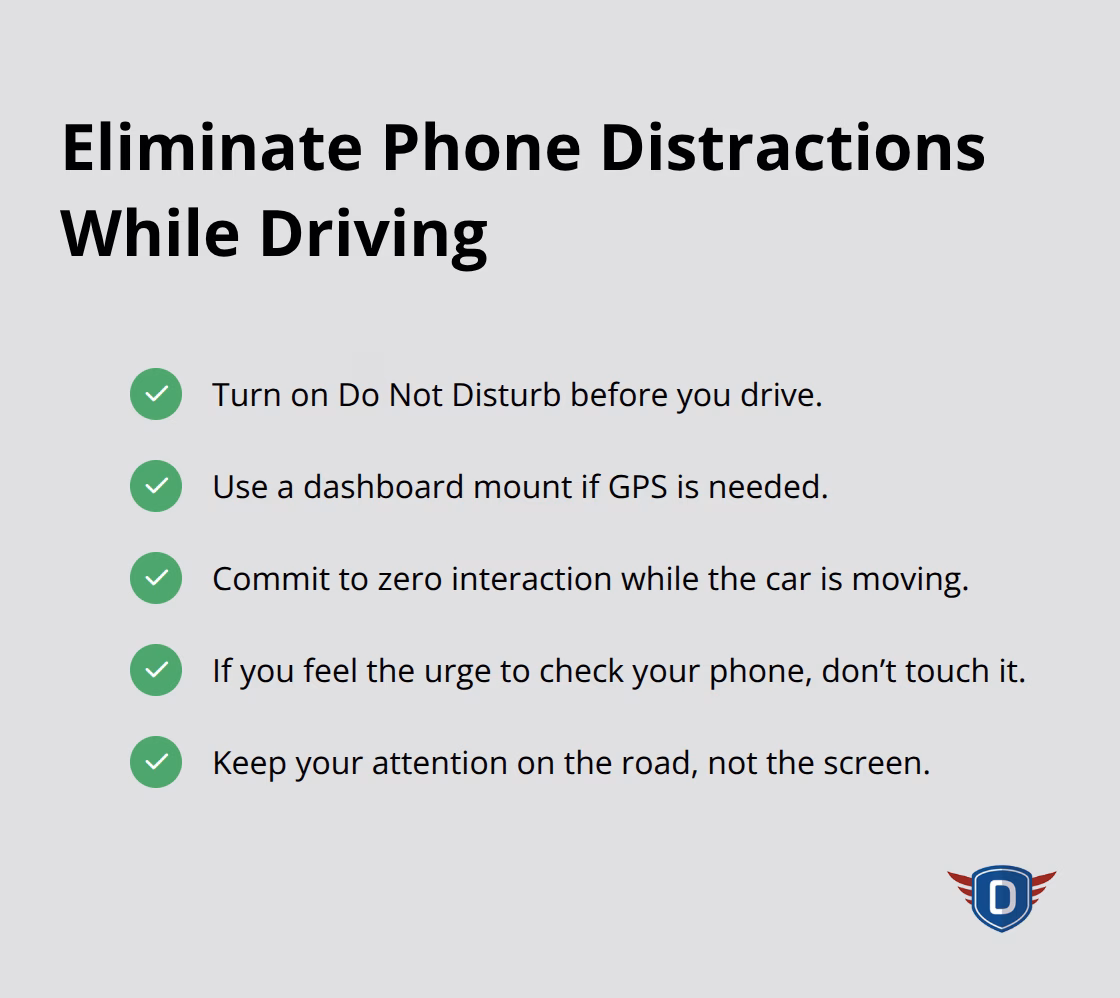 Eliminate Phone Distractions While Driving

Turn on Do Not Disturb before you drive.

Use a dashboard mount if GPS is needed.

Commit to zero interaction while the car is moving.

If you feel the urge to check your phone, don’t touch it.

Keep your attention on the road, not the screen.

D