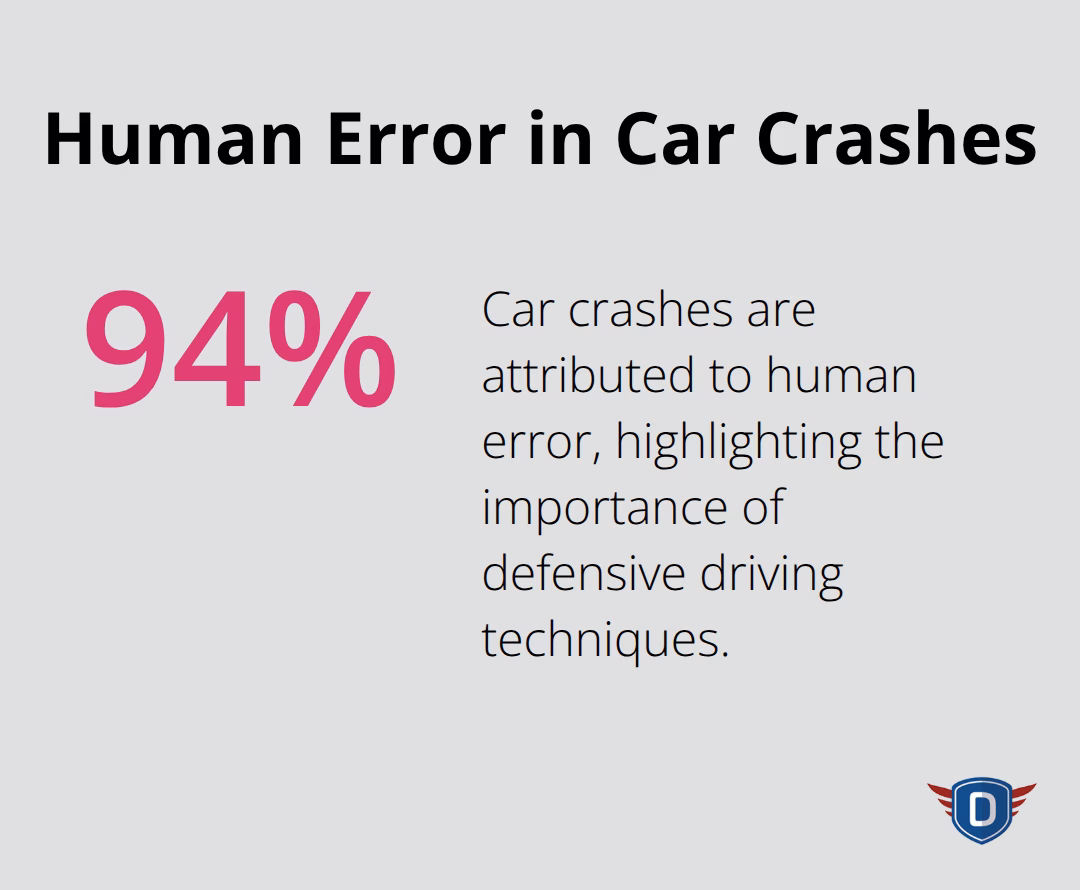 Human Error in Car Crashes

94%

Car crashes are attributed to human error, highlighting the importance of defensive driving techniques.

D