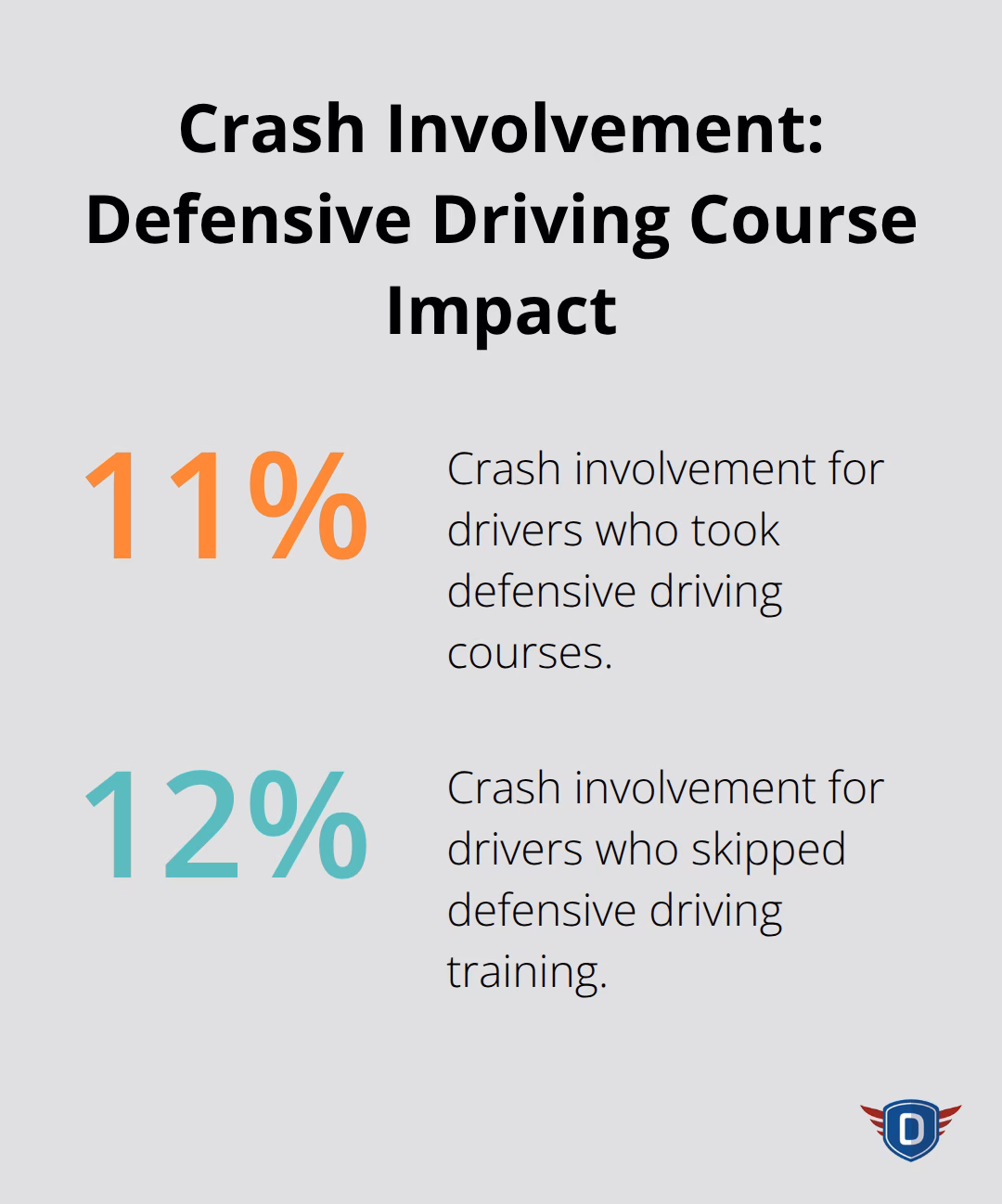 Crash Involvement: Defensive Driving Course Impact

11%

Crash involvement for drivers who took defensive driving courses.

12%

Crash involvement for drivers who skipped defensive driving training.

D