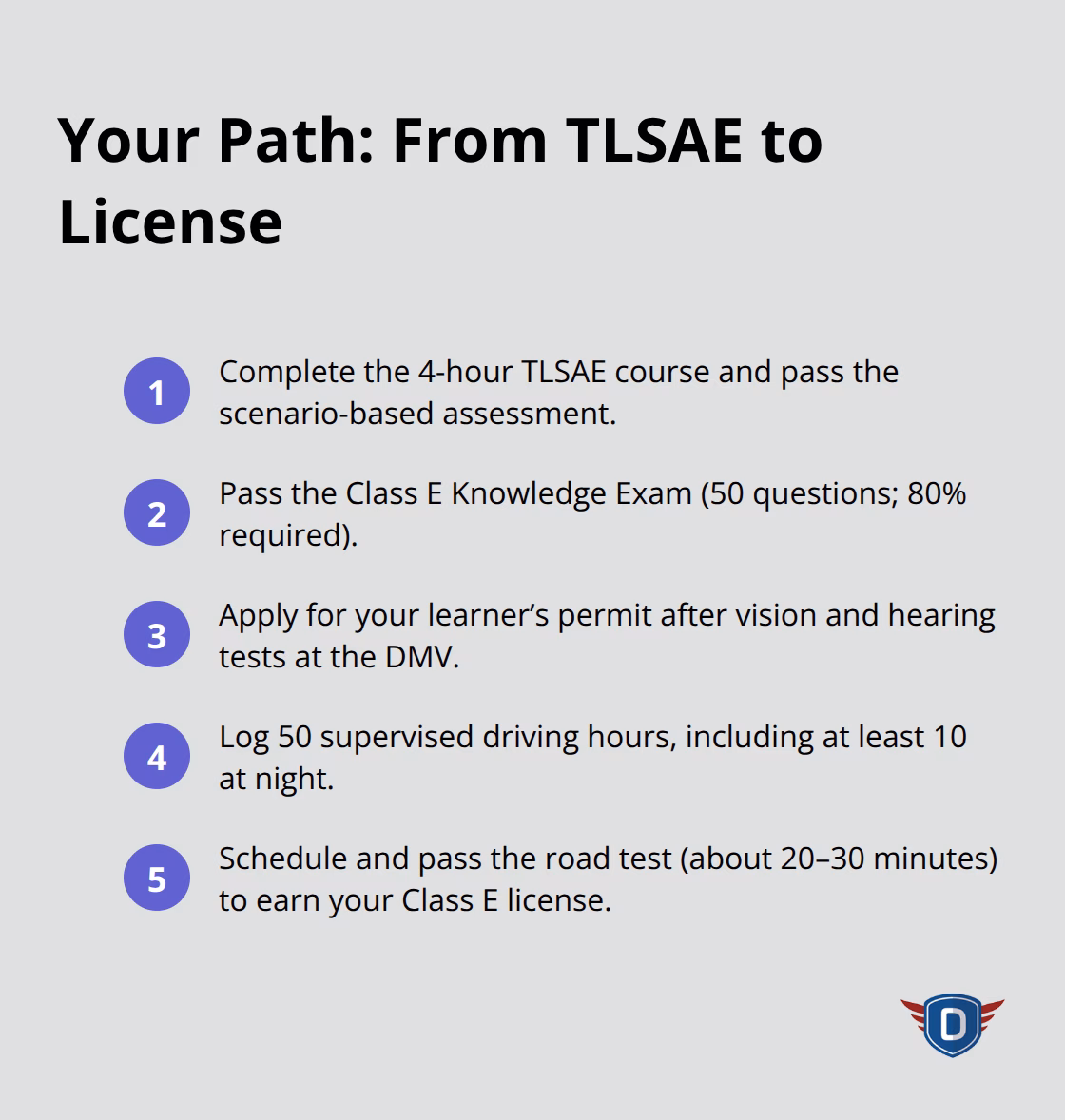 Your Path: From TLSAE to License

1 Complete the 4-hour TLSAE course and pass the scenario-based assessment.

2 Pass the Class E Knowledge Exam (50 questions; 80% required).

3 Apply for your learner’s permit after vision and hearing tests at the DMV.

4 Log 50 supervised driving hours, including at least 10 at night.

5 Schedule and pass the road test (about 20–30 minutes) to earn your Class E license.

D