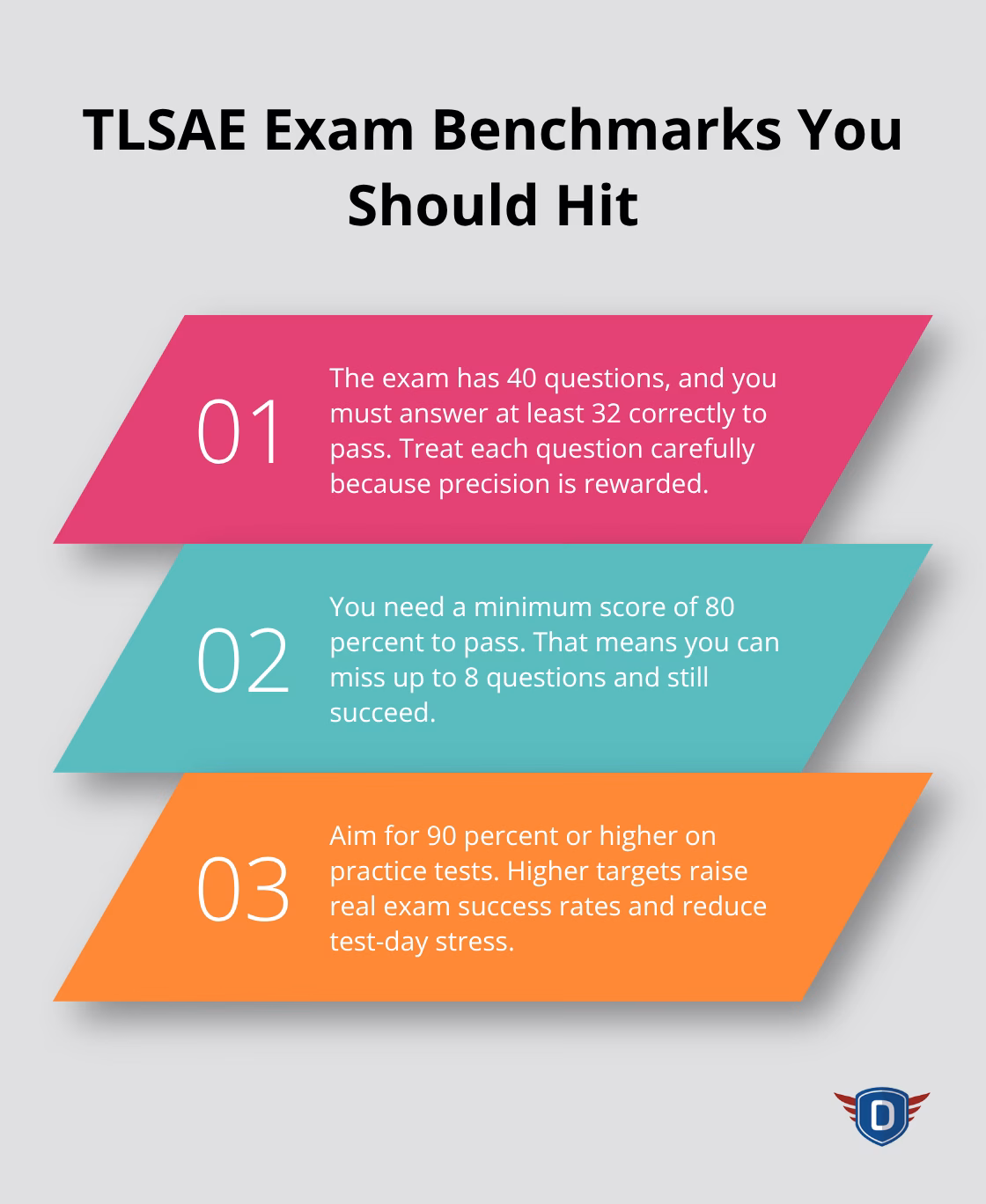 TLSAE Exam Benchmarks You Should Hit

01

The exam has 40 questions, and you must answer at least 32 correctly to pass. Treat each question carefully because precision is rewarded.

02

You need a minimum score of 80 percent to pass. That means you can miss up to 8 questions and still succeed.

03

Aim for 90 percent or higher on practice tests. Higher targets raise real exam success rates and reduce test-day stress.

D