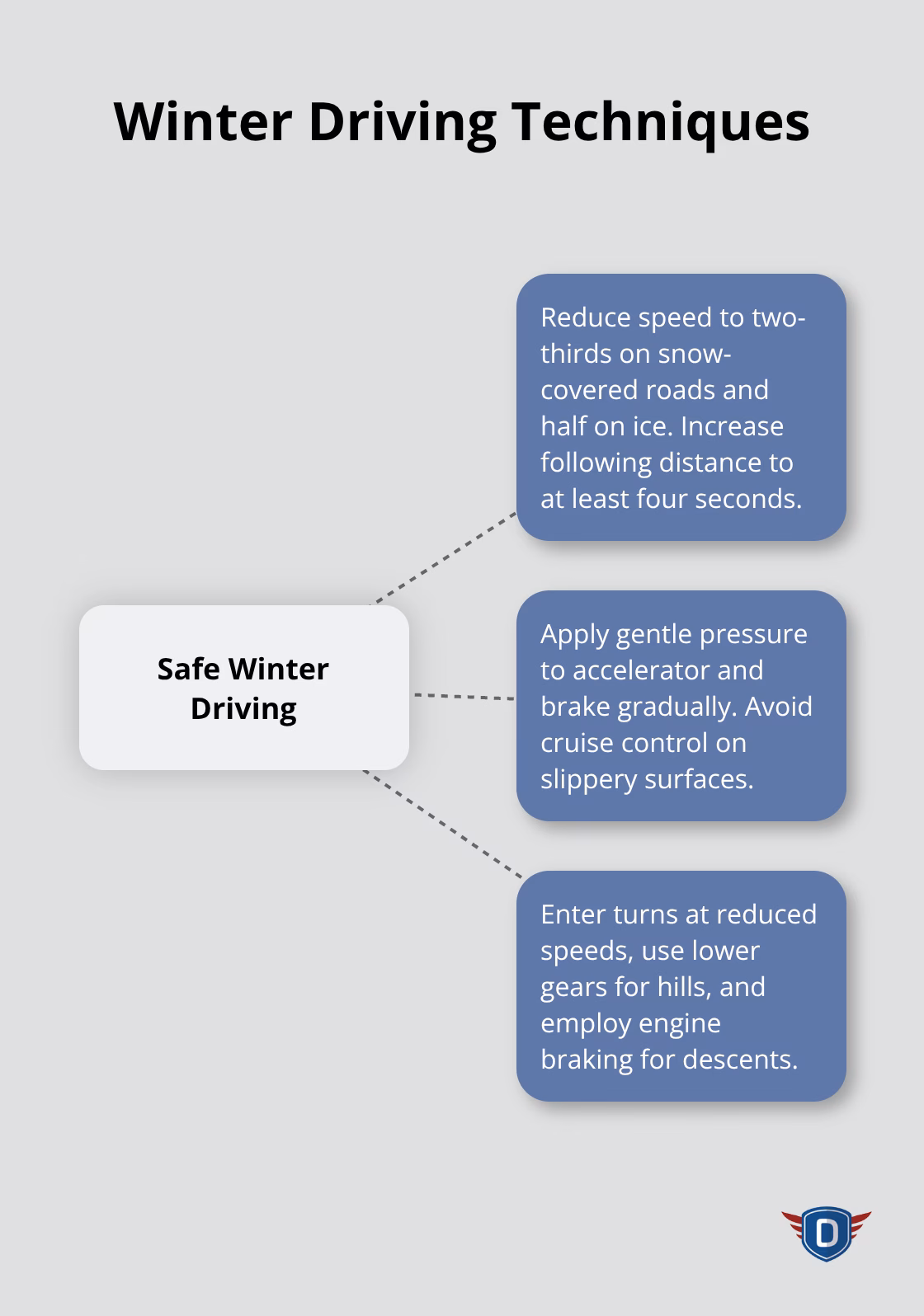 Winter Driving Techniques

Safe Winter Driving

Reduce speed to two-thirds on snow-covered roads and half on ice. Increase following distance to at least four seconds.

Apply gentle pressure to accelerator and brake gradually. Avoid cruise control on slippery surfaces.

Enter turns at reduced speeds, use lower gears for hills, and employ engine braking for descents.

D