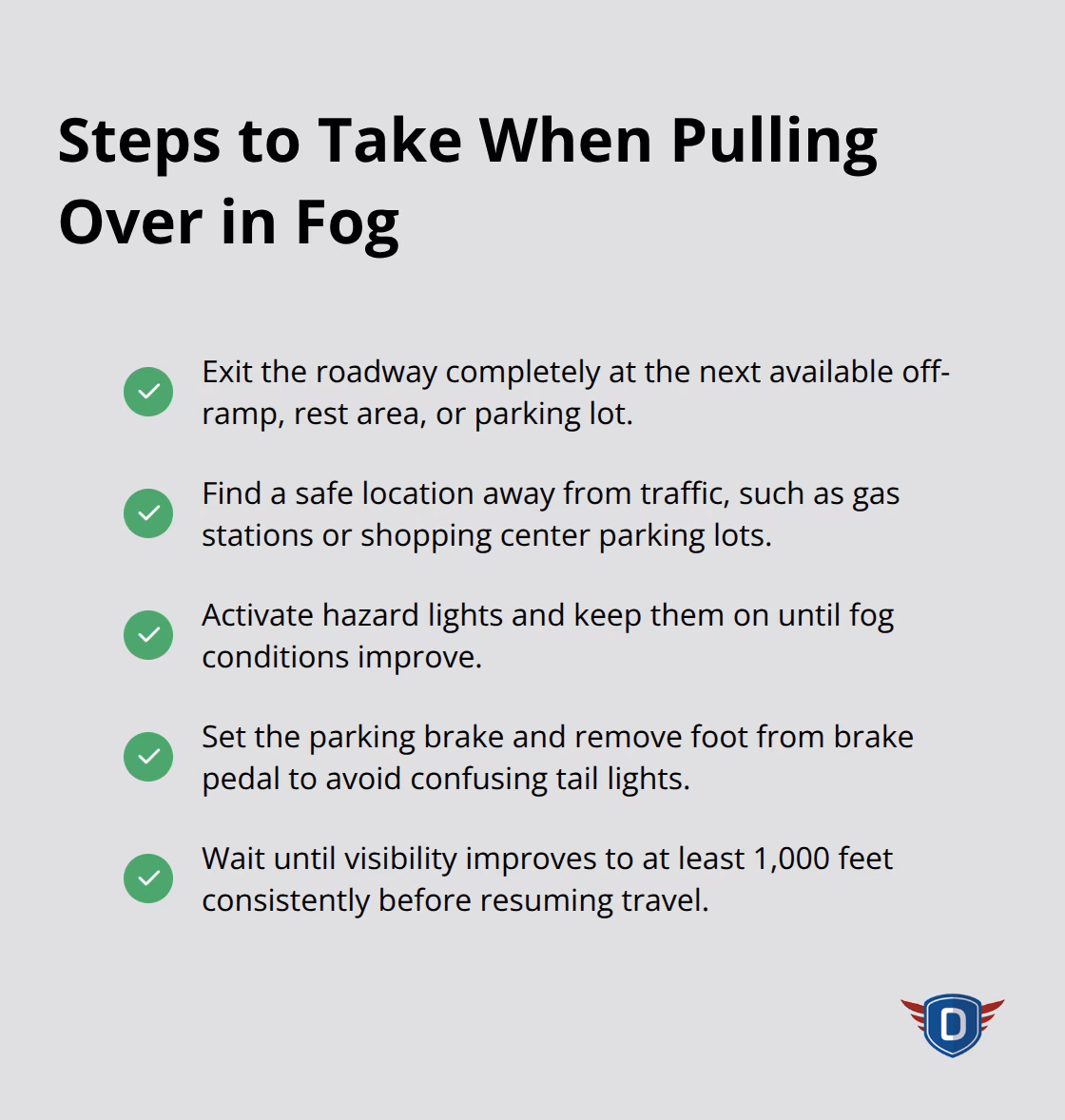 Steps to Take When Pulling Over in Fog

Exit the roadway completely at the next available off-ramp, rest area, or parking lot.

Find a safe location away from traffic, such as gas stations or shopping center parking lots.

Activate hazard lights and keep them on until fog conditions improve.

Set the parking brake and remove foot from brake pedal to avoid confusing tail lights.

Wait until visibility improves to at least 1,000 feet consistently before resuming travel.

D