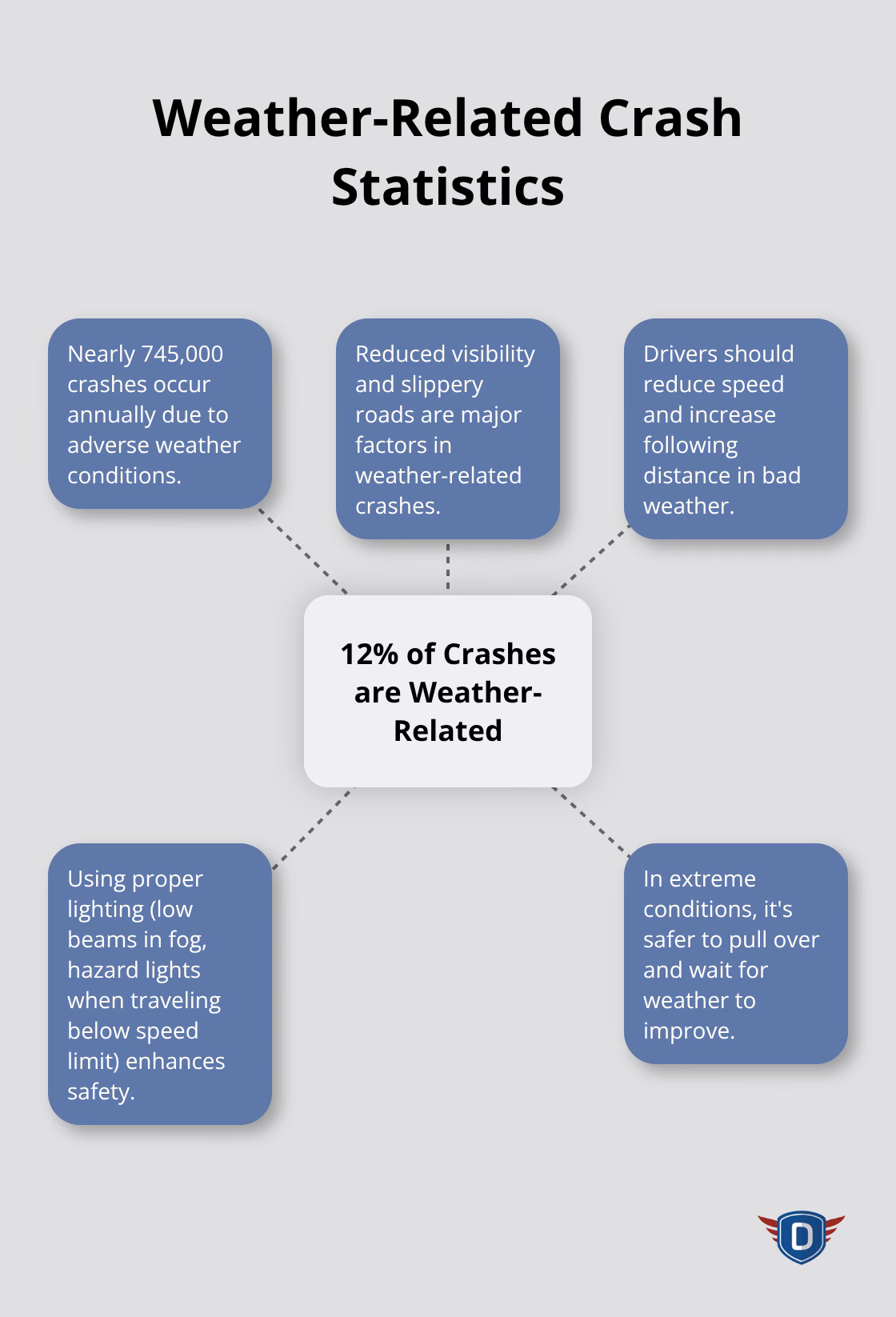 Weather-Related Crash Statistics

Nearly 745,000 crashes occur annually due to adverse weather conditions.

Reduced visibility and slippery roads are major factors in weather-related crashes.

Drivers should reduce speed and increase following distance in bad weather.

12% of Crashes are Weather-Related

Using proper lighting (low beams in fog, hazard lights when traveling below speed limit) enhances safety.

In extreme conditions, it's safer to pull over and wait for weather to improve.

D