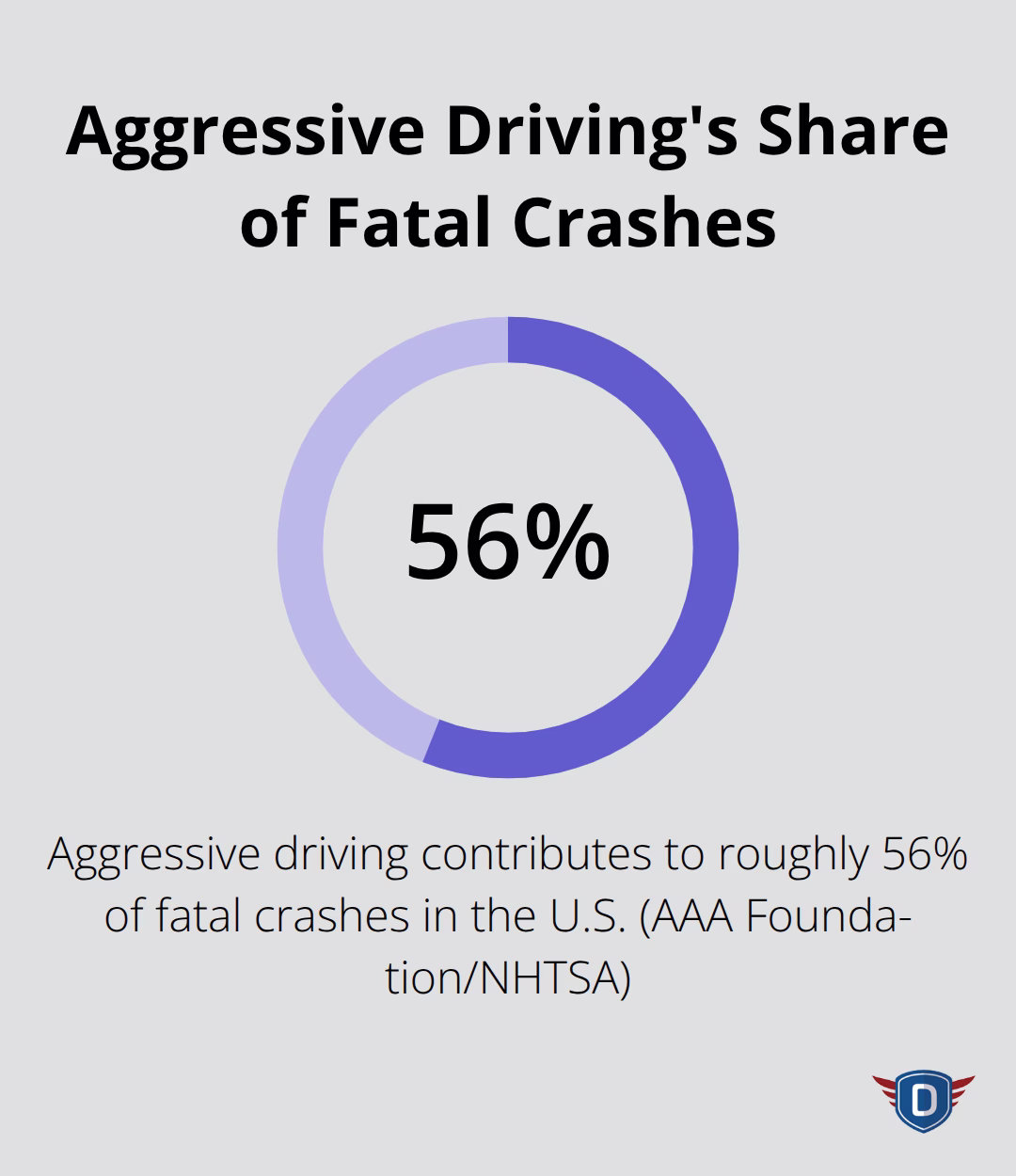 Aggressive Driving's Share of Fatal Crashes

56%

Aggressive driving contributes to roughly 56% of fatal crashes in the U.S. (AAA Foundation/NHTSA)

D