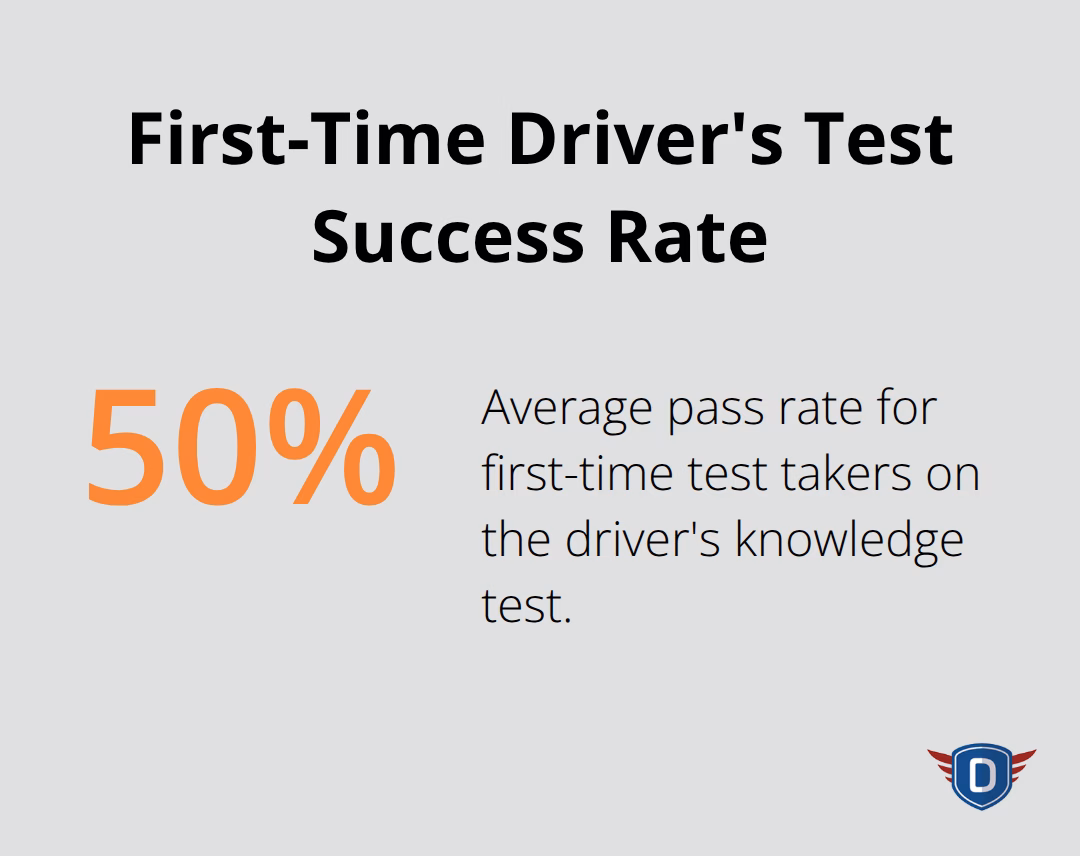 First-Time Driver's Test Success Rate

50%

Average pass rate for first-time test takers on the driver's knowledge test.

D