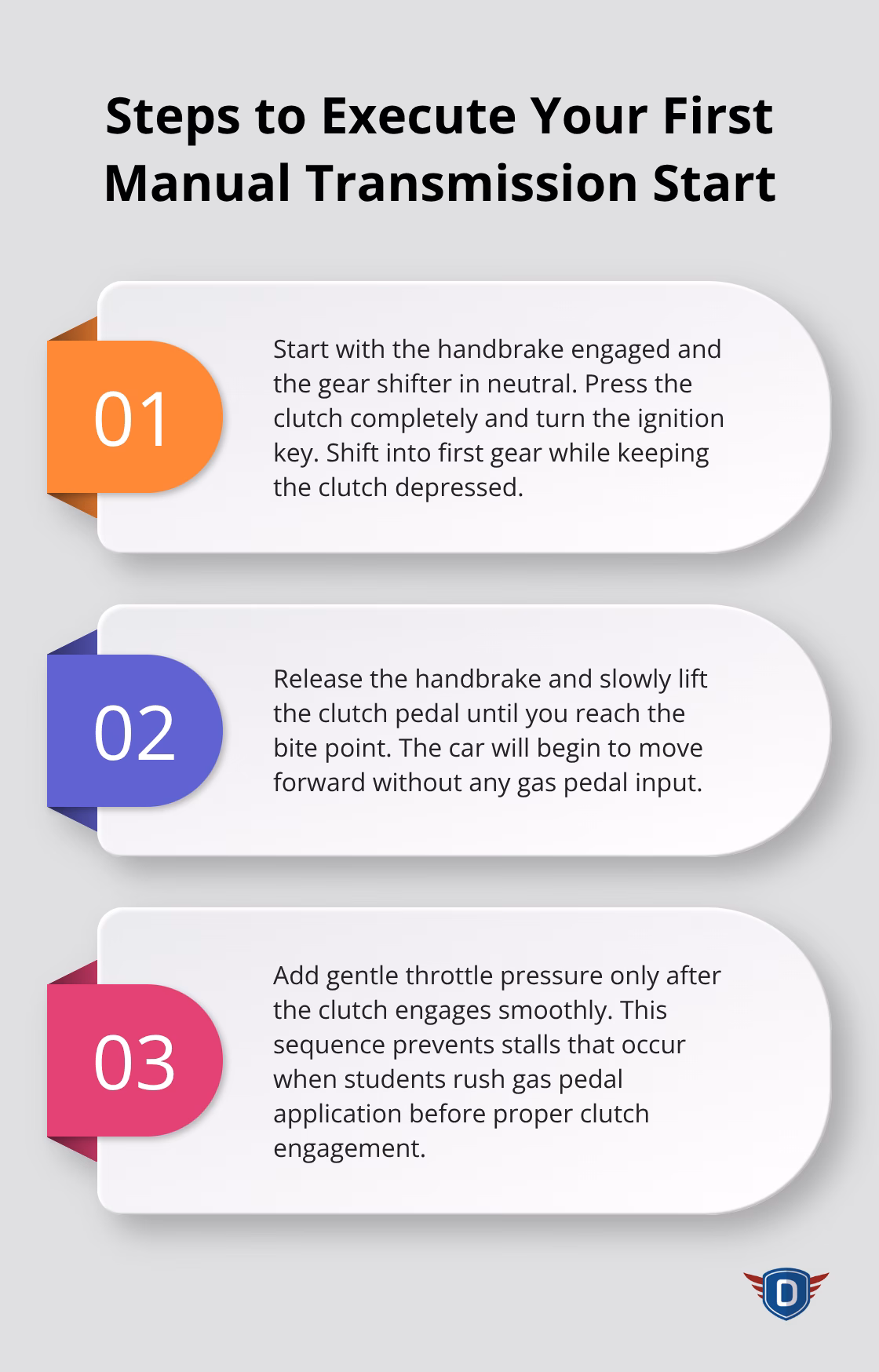 Steps to Execute Your First Manual Transmission Start

01

Start with the handbrake engaged and the gear shifter in neutral. Press the clutch completely and turn the ignition key. Shift into first gear while keeping the clutch depressed.

02

Release the handbrake and slowly lift the clutch pedal until you reach the bite point. The car will begin to move forward without any gas pedal input.

03

Add gentle throttle pressure only after the clutch engages smoothly. This sequence prevents stalls that occur when students rush gas pedal application before proper clutch engagement.

D