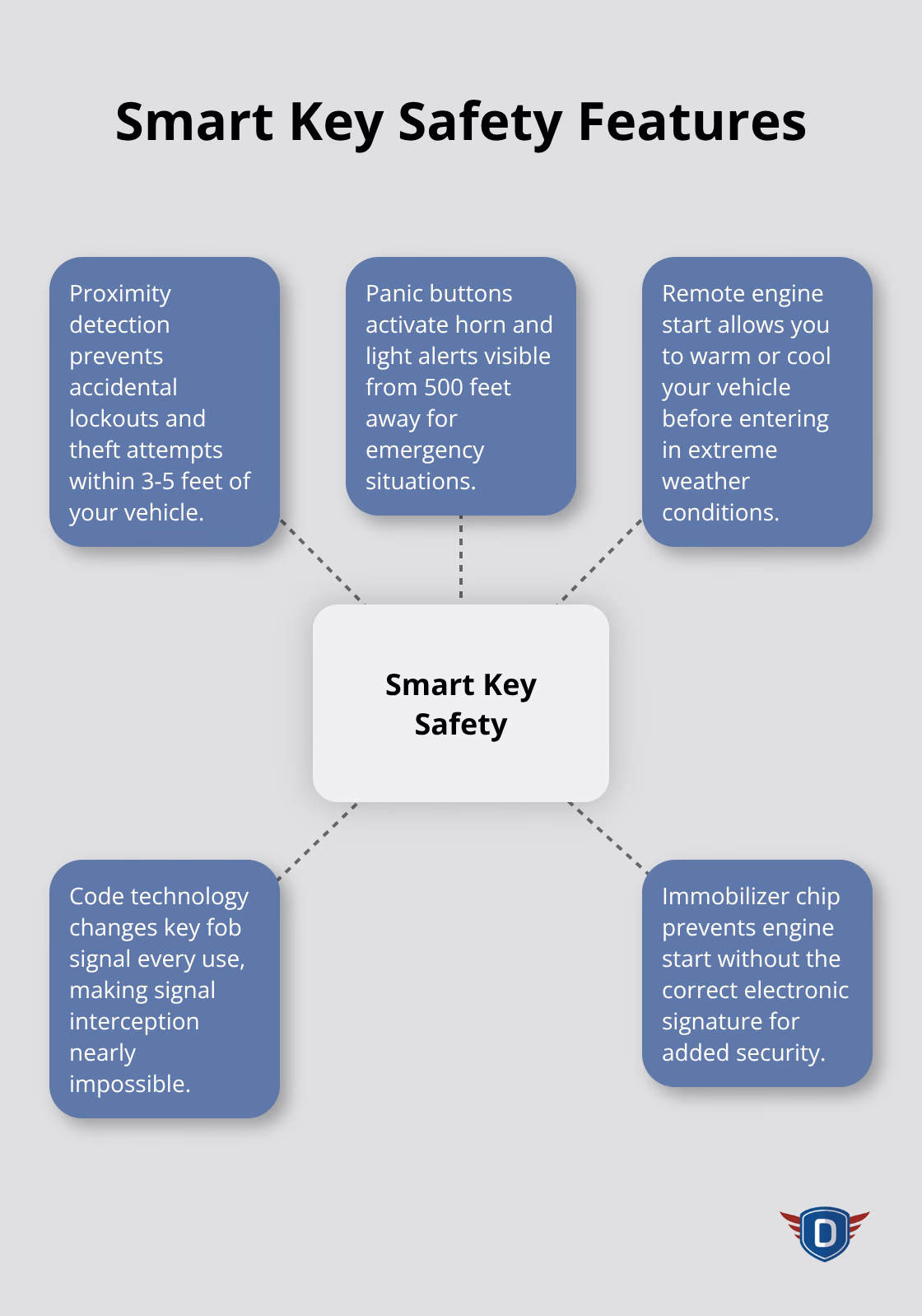 Smart Key Safety Features

Proximity detection prevents accidental lockouts and theft attempts within 3-5 feet of your vehicle.

Panic buttons activate horn and light alerts visible from 500 feet away for emergency situations.

Remote engine start allows you to warm or cool your vehicle before entering in extreme weather conditions.

Smart Key Safety

Code technology changes key fob signal every use, making signal interception nearly impossible.

Immobilizer chip prevents engine start without the correct electronic signature for added security.

D