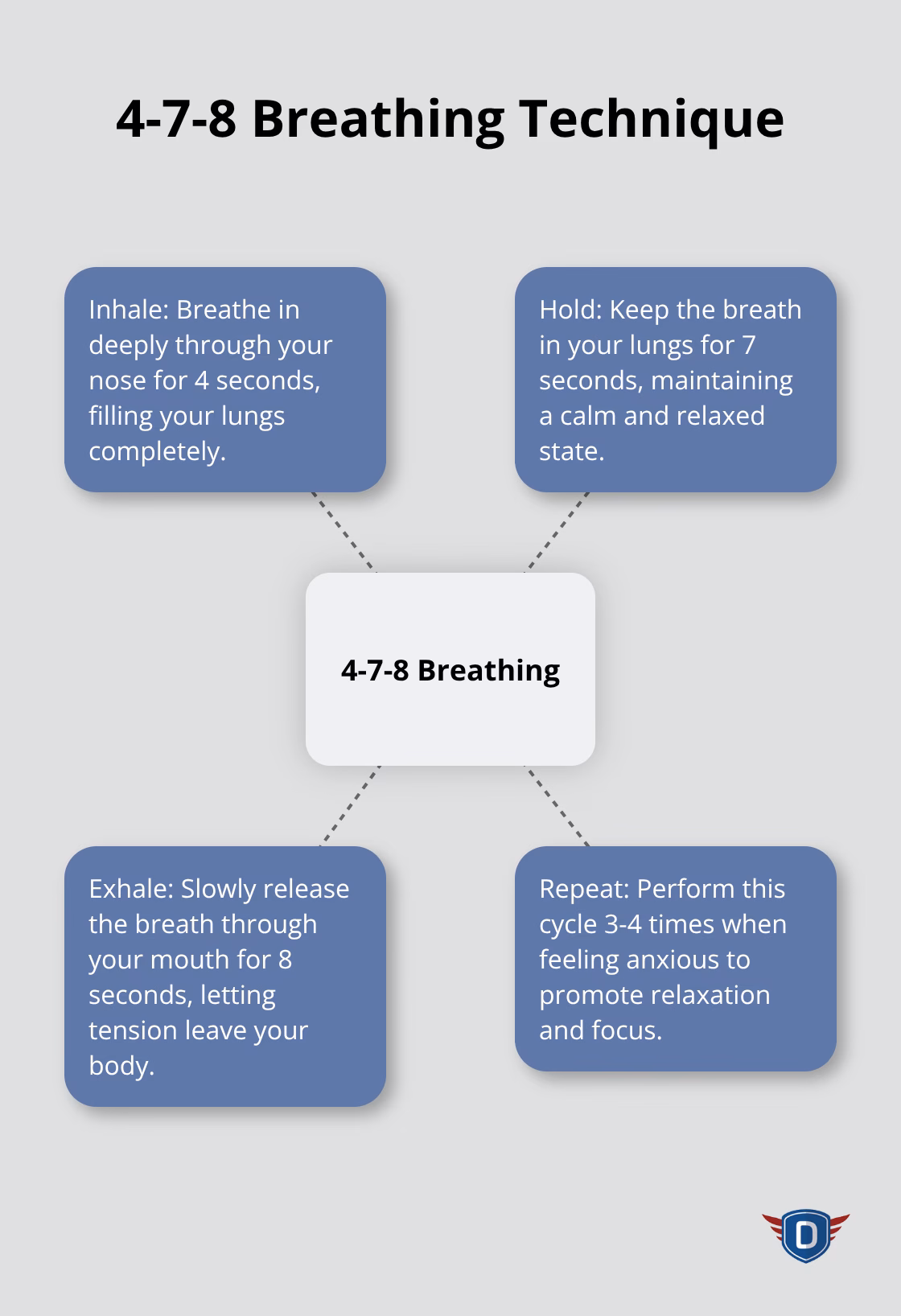 4-7-8 Breathing Technique

Inhale: Breathe in deeply through your nose for 4 seconds, filling your lungs completely.

Hold: Keep the breath in your lungs for 7 seconds, maintaining a calm and relaxed state.

4-7-8 Breathing

Exhale: Slowly release the breath through your mouth for 8 seconds, letting tension leave your body.

Repeat: Perform this cycle 3-4 times when feeling anxious to promote relaxation and focus.

D