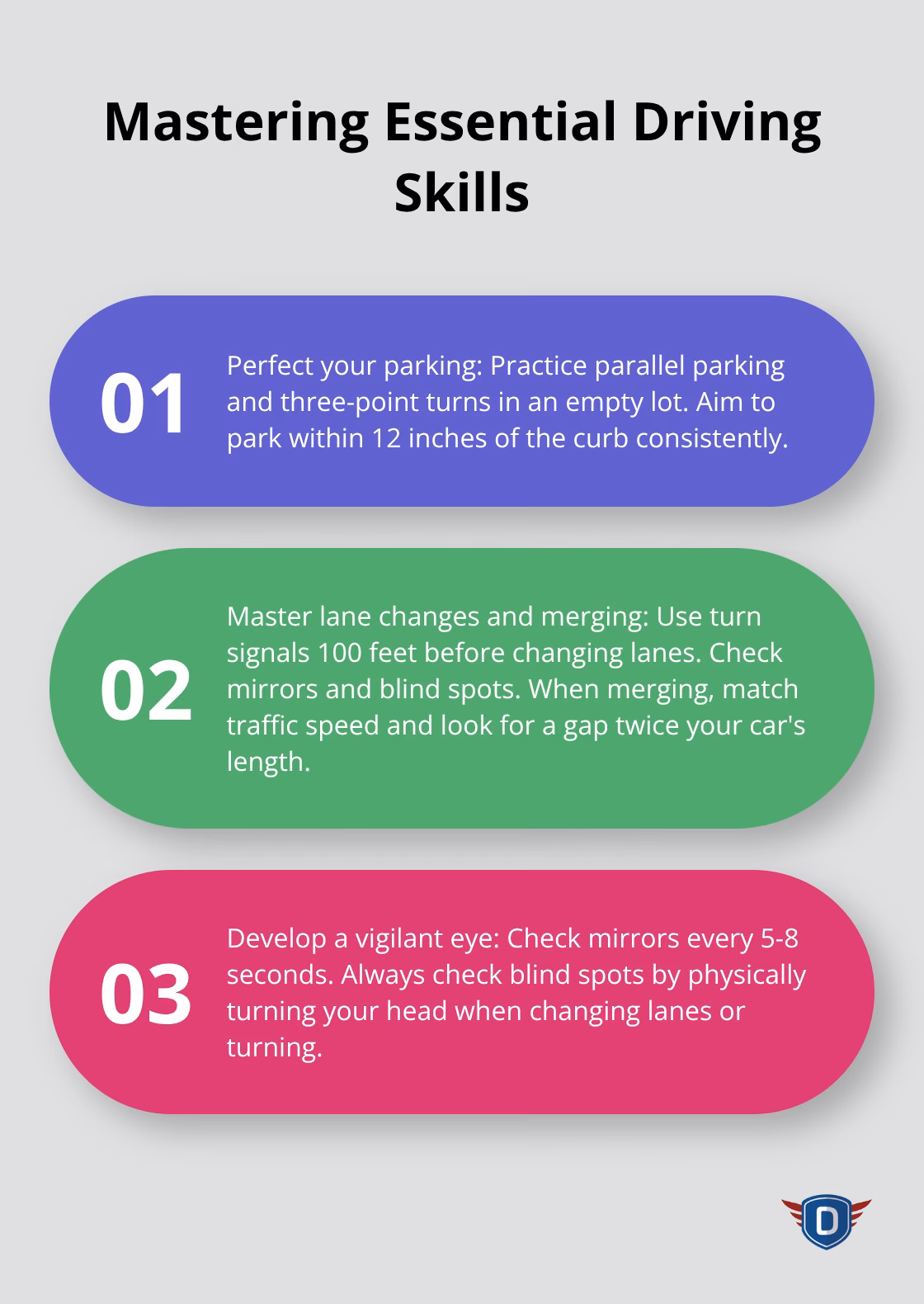 Mastering Essential Driving Skills

01

Perfect your parking: Practice parallel parking and three-point turns in an empty lot. Aim to park within 12 inches of the curb consistently.

02

Master lane changes and merging: Use turn signals 100 feet before changing lanes. Check mirrors and blind spots. When merging, match traffic speed and look for a gap twice your car's length.

03

Develop a vigilant eye: Check mirrors every 5-8 seconds. Always check blind spots by physically turning your head when changing lanes or turning.

D