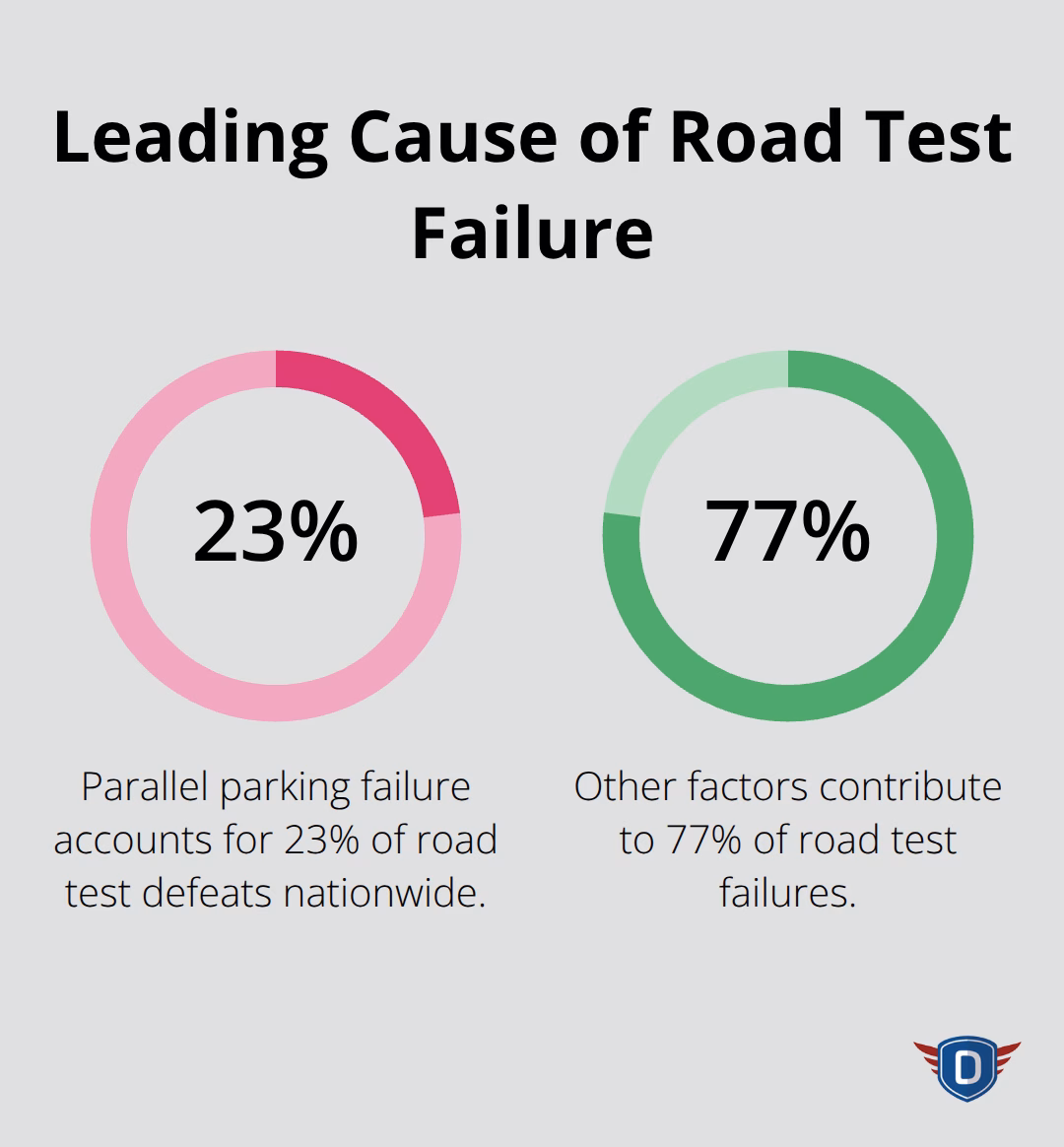 Leading Cause of Road Test Failure

23%

Parallel parking failure accounts for 23% of road test defeats nationwide.

77%

Other factors contribute to 77% of road test failures.

D