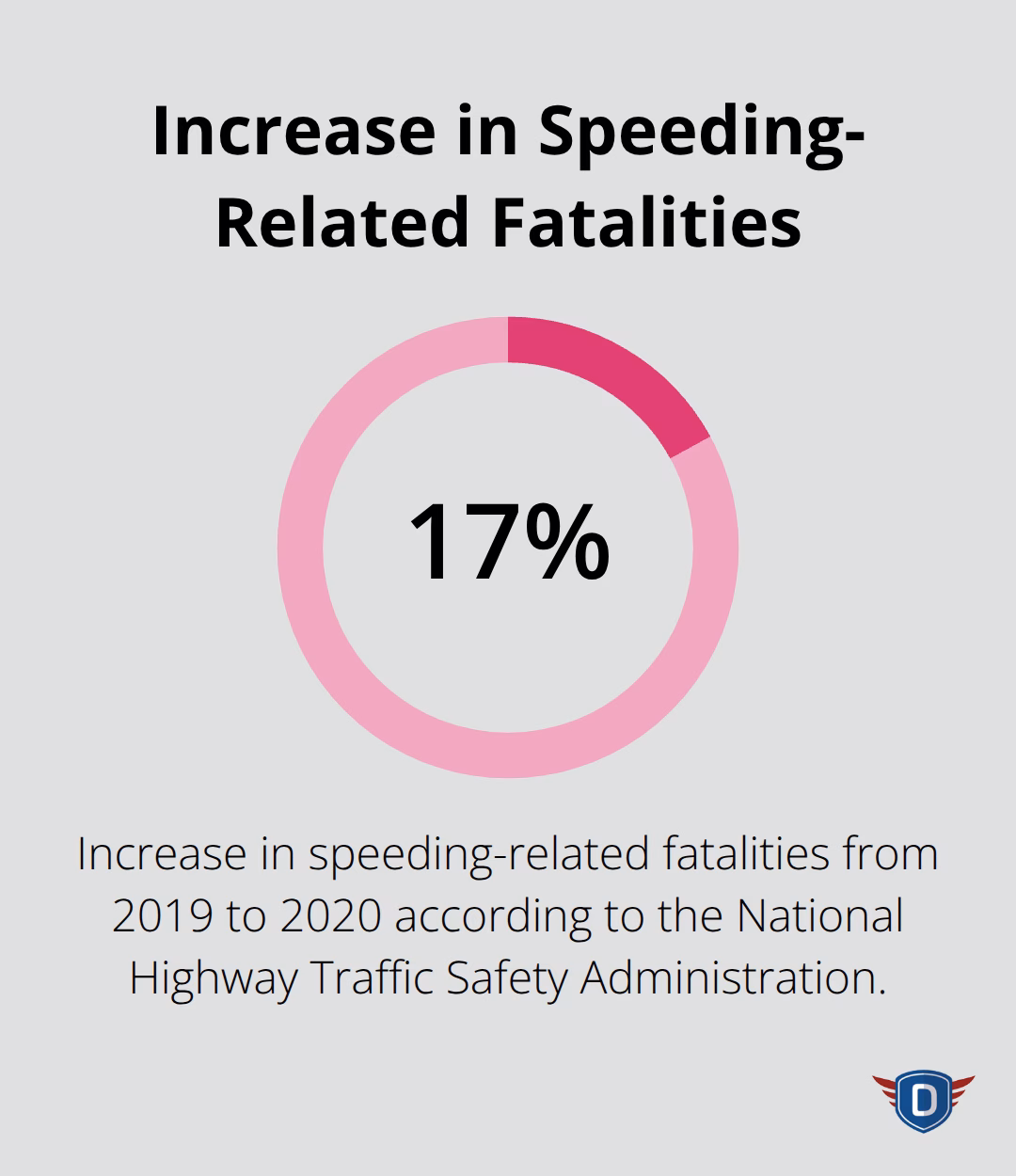 Increase in Speeding-Related Fatalities

17%

Increase in speeding-related fatalities from 2019 to 2020 according to the National Highway Traffic Safety Administration.

D