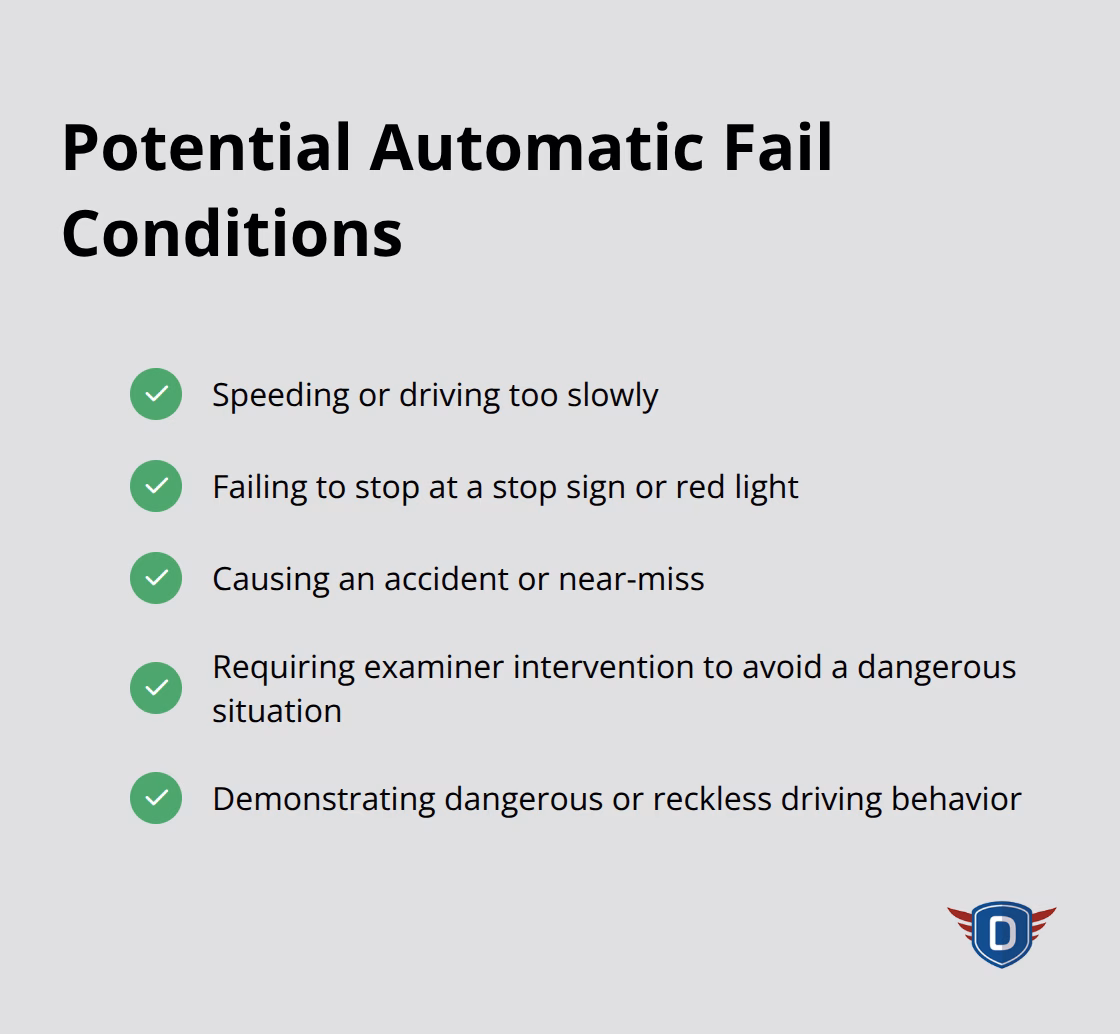 Potential Automatic Fail Conditions

Speeding or driving too slowly

Failing to stop at a stop sign or red light

Causing an accident or near-miss

Requiring examiner intervention to avoid a dangerous situation

Demonstrating dangerous or reckless driving behavior

D