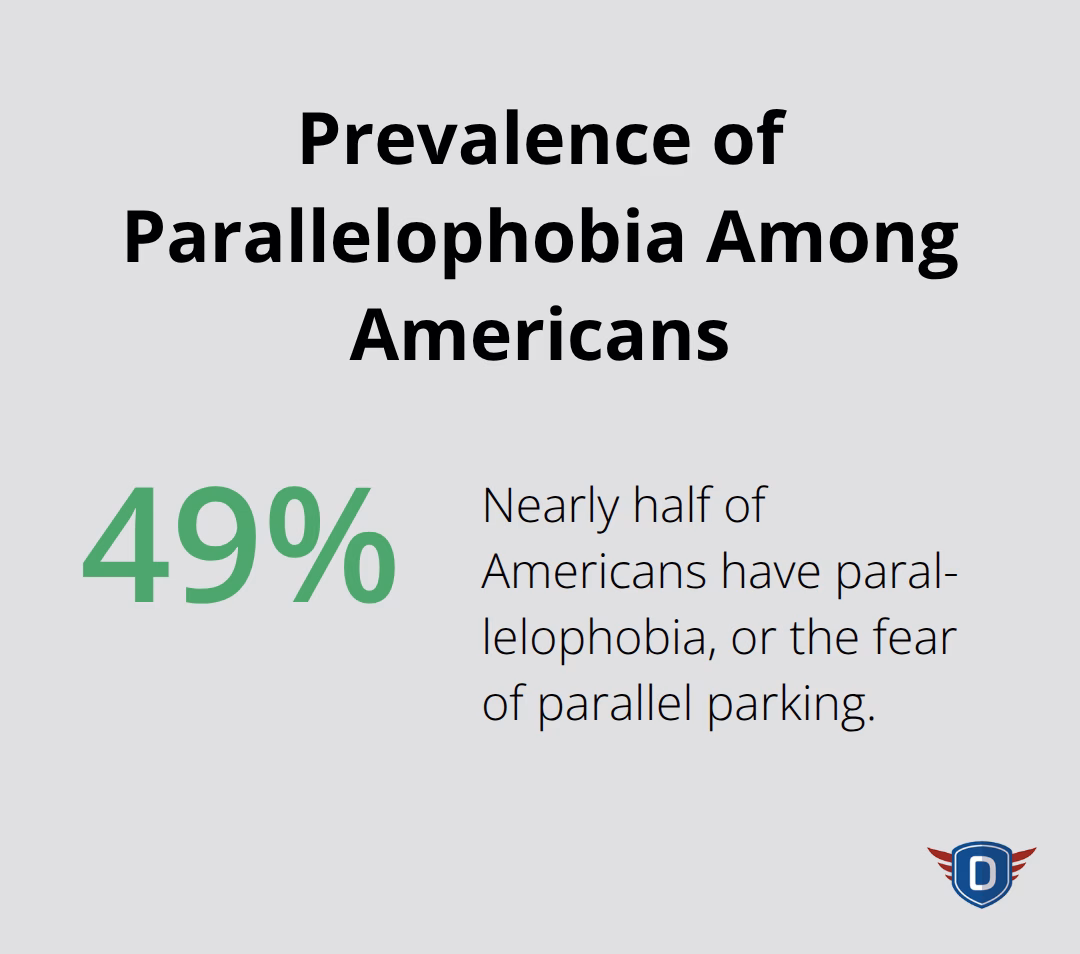 Prevalence of Parallelophobia Among Americans

49%

Nearly half of Americans have parallelophobia, or the fear of parallel parking.

D