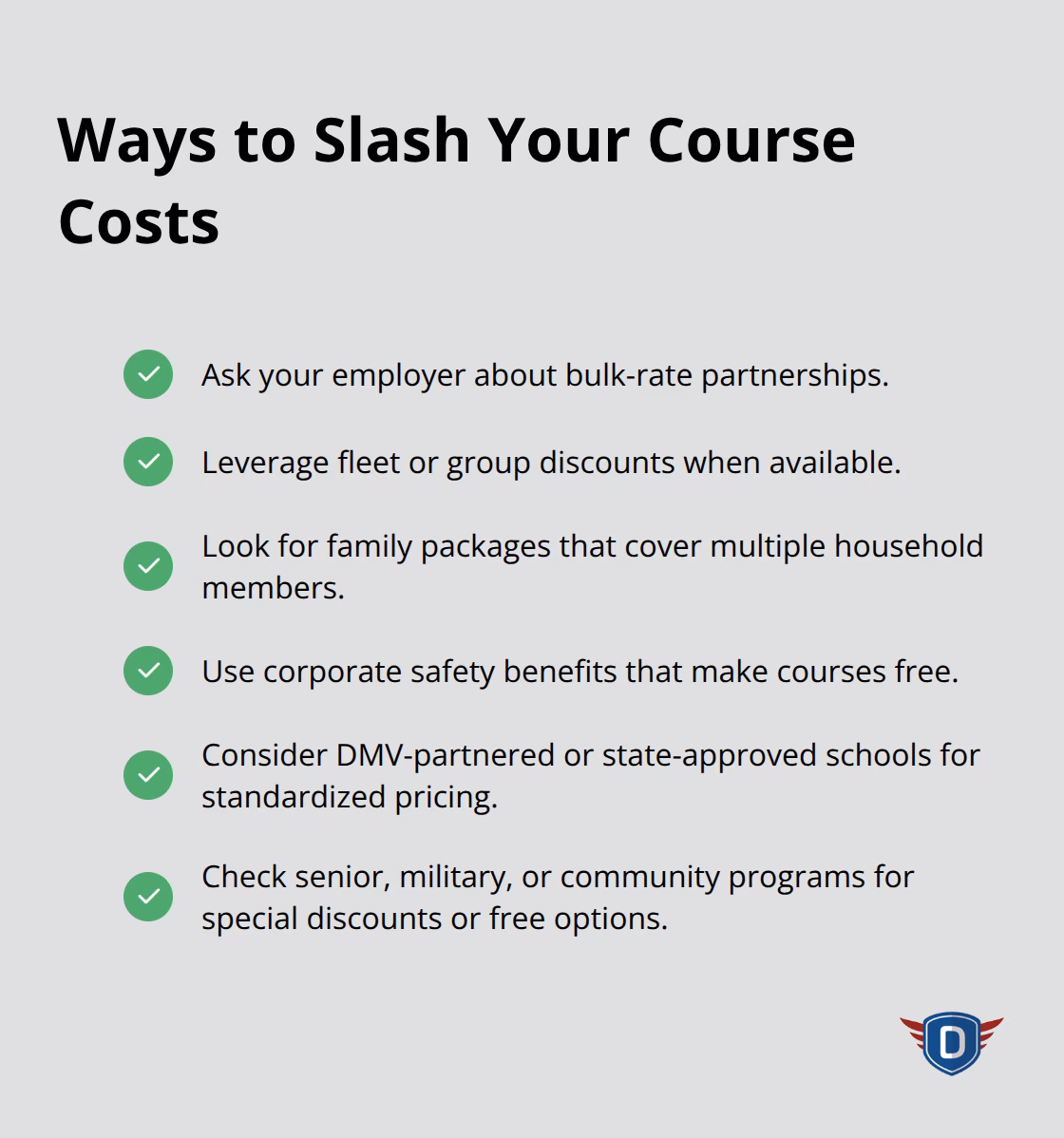 Ways to Slash Your Course Costs

Ask your employer about bulk-rate partnerships.

Leverage fleet or group discounts when available.

Look for family packages that cover multiple household members.

Use corporate safety benefits that make courses free.

Consider DMV-partnered or state-approved schools for standardized pricing.

Check senior, military, or community programs for special discounts or free options.

D