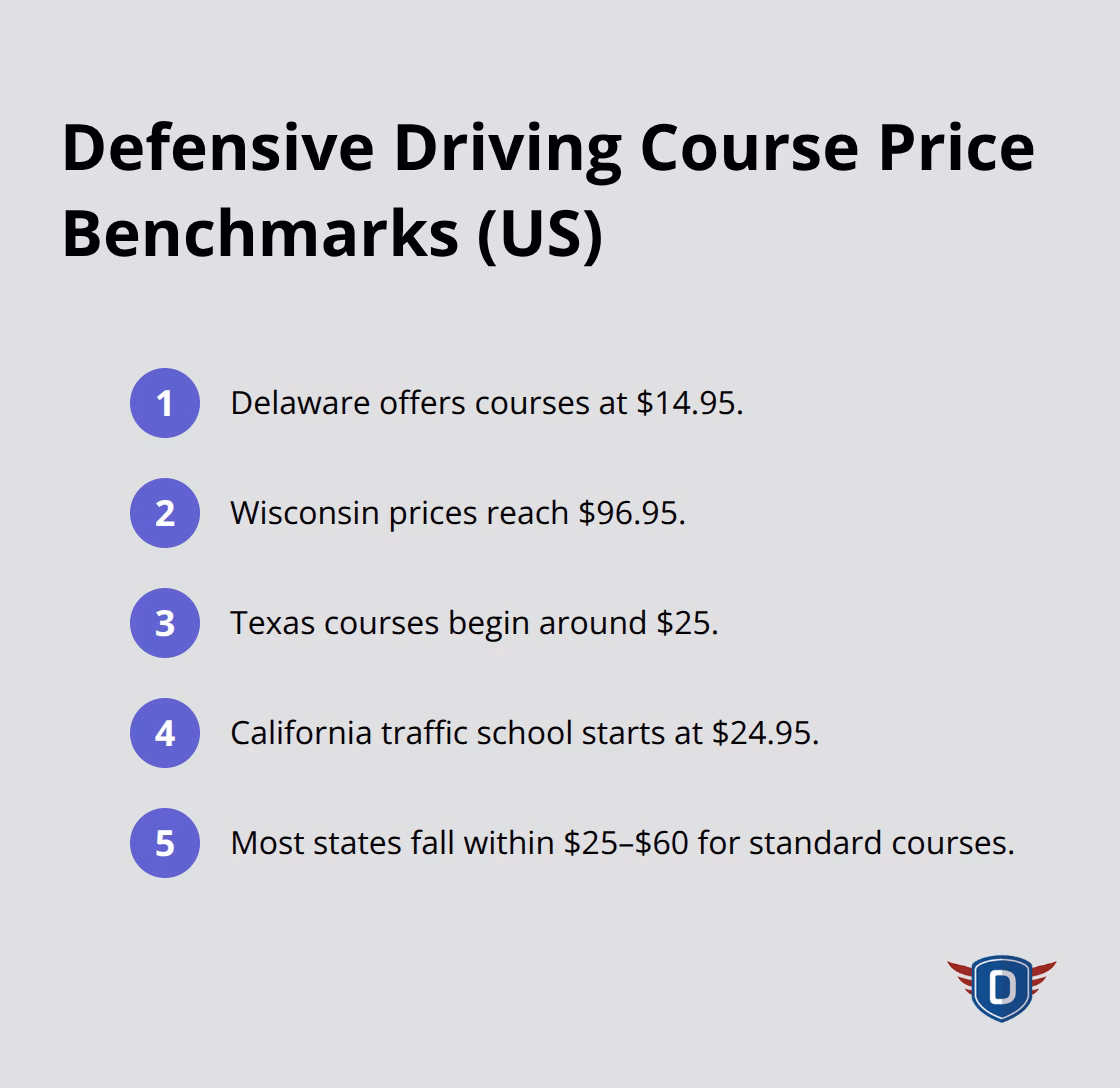 Defensive Driving Course Price Benchmarks (US)

1 Delaware offers courses at \$14.95.

2 Wisconsin prices reach \$96.95.

3 Texas courses begin around \$25.

4 California traffic school starts at \$24.95.

5 Most states fall within \$25–\$60 for standard courses.

D