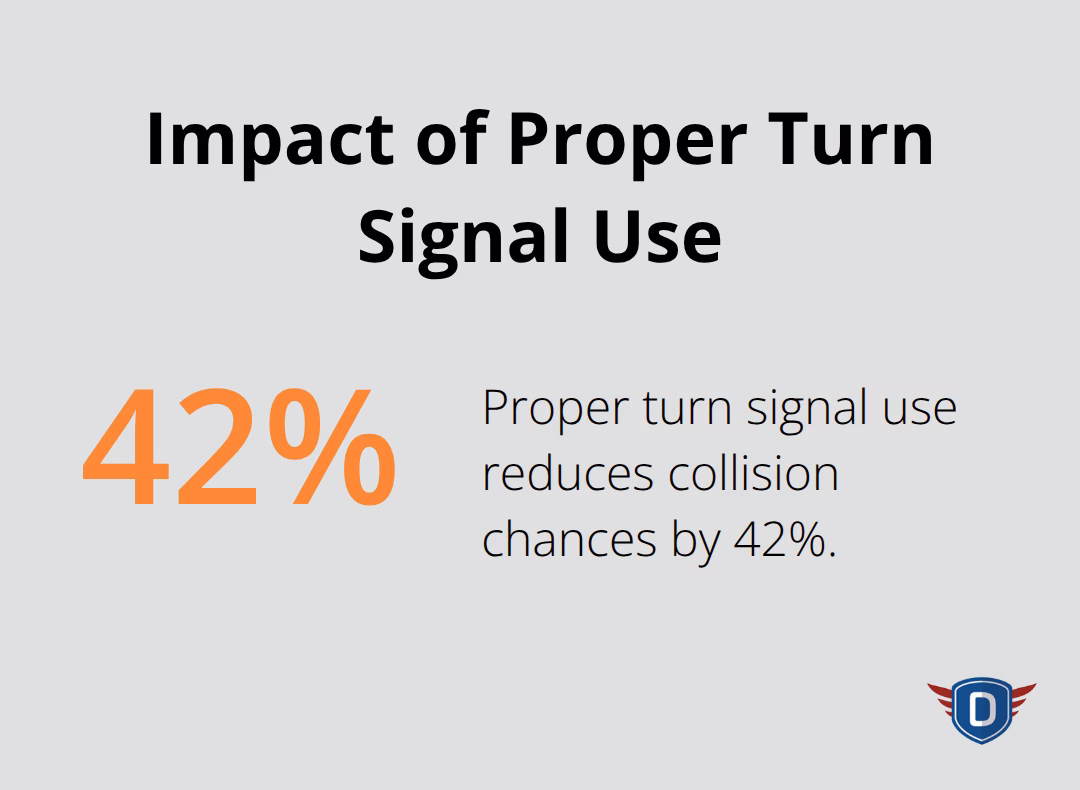 Impact of Proper Turn Signal Use

42%

Proper turn signal use reduces collision chances by 42%.

D