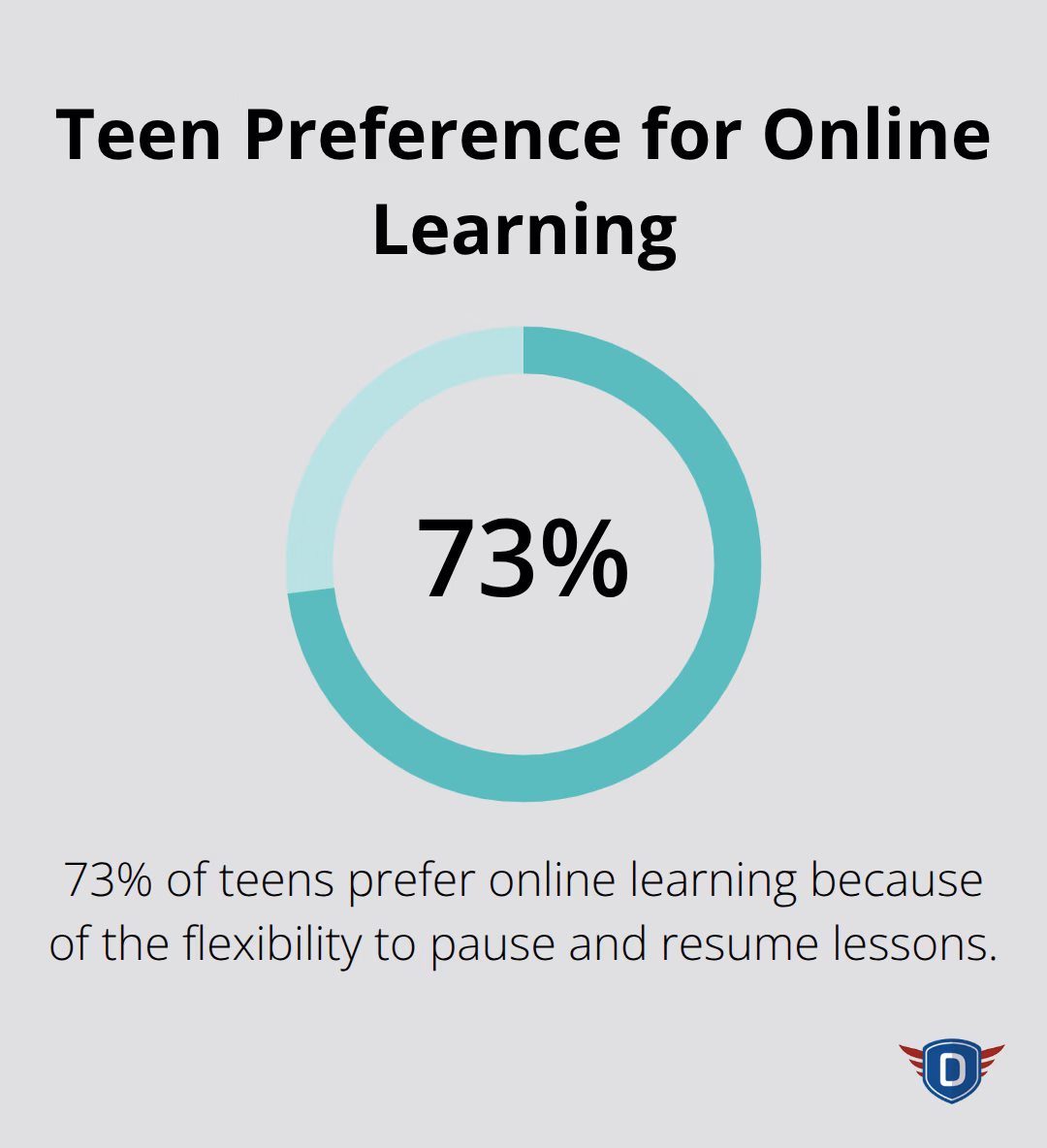 Teen Preference for Online Learning

73%

73% of teens prefer online learning because of the flexibility to pause and resume lessons.

D