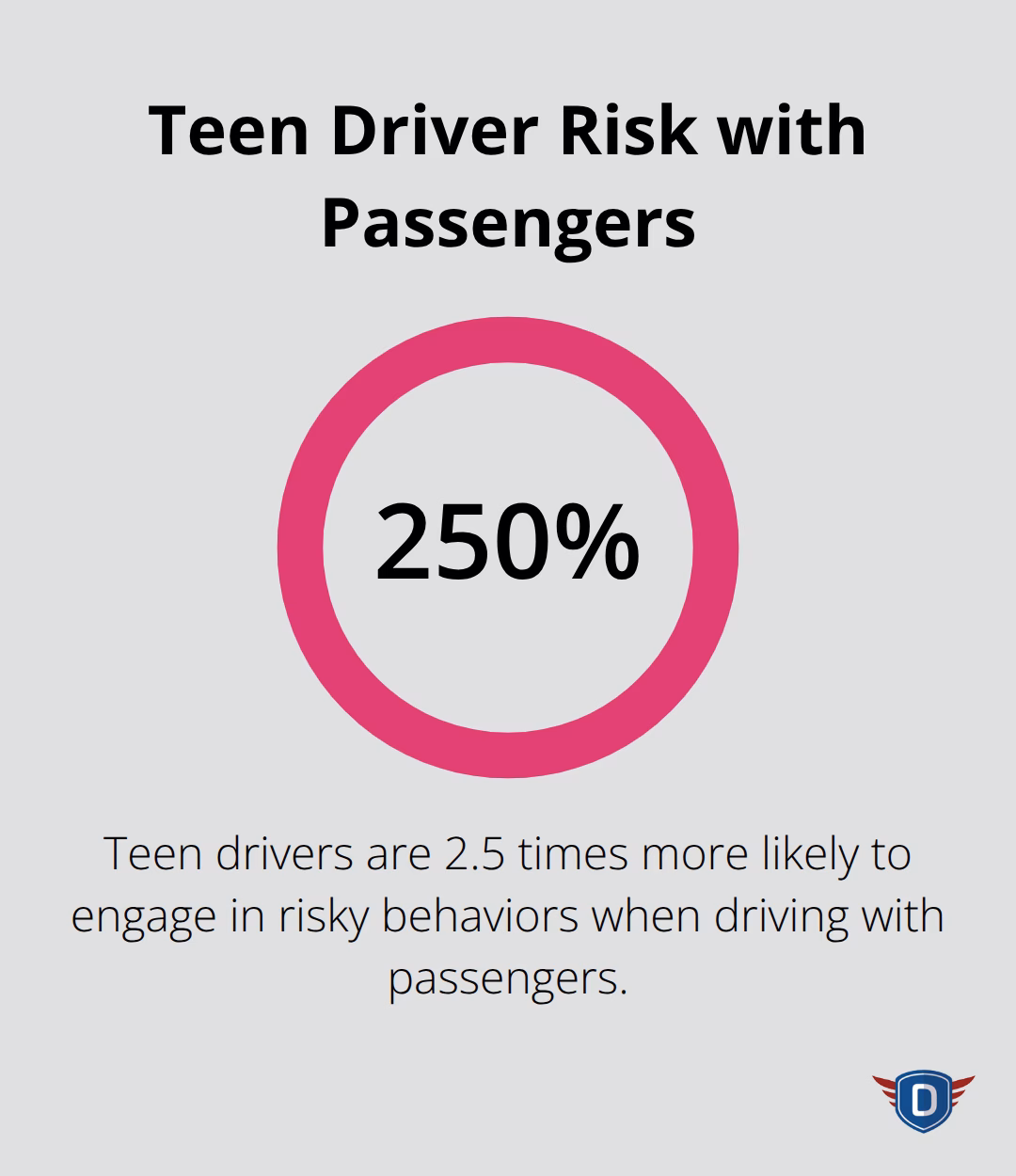 Teen Driver Risk with Passengers

250%

Teen drivers are 2.5 times more likely to engage in risky behaviors when driving with passengers.

D