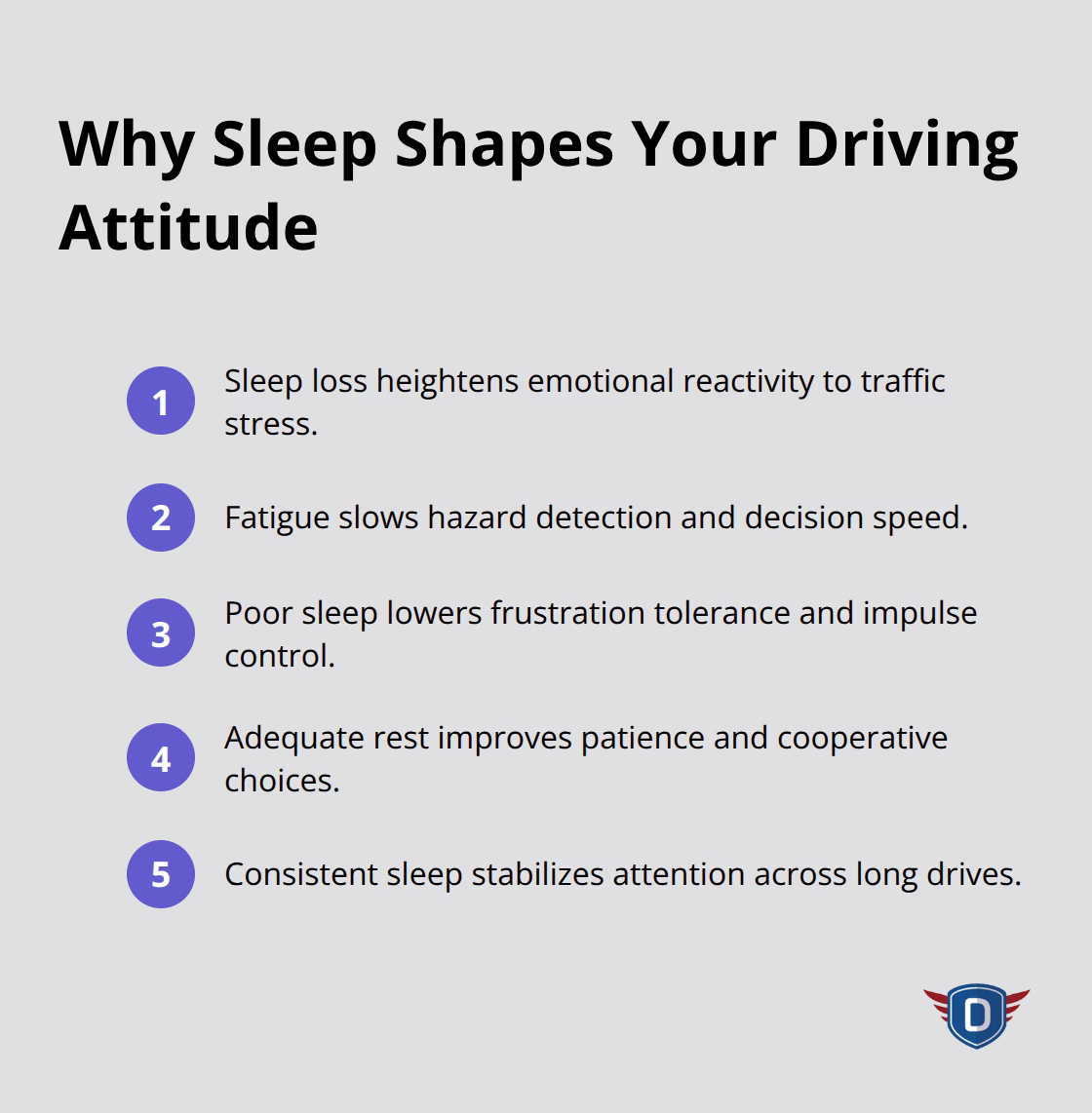 Why Sleep Shapes Your Driving Attitude

1 Sleep loss heightens emotional reactivity to traffic stress.

2 Fatigue slows hazard detection and decision speed.

3 Poor sleep lowers frustration tolerance and impulse control.

4 Adequate rest improves patience and cooperative choices.

5 Consistent sleep stabilizes attention across long drives.

D