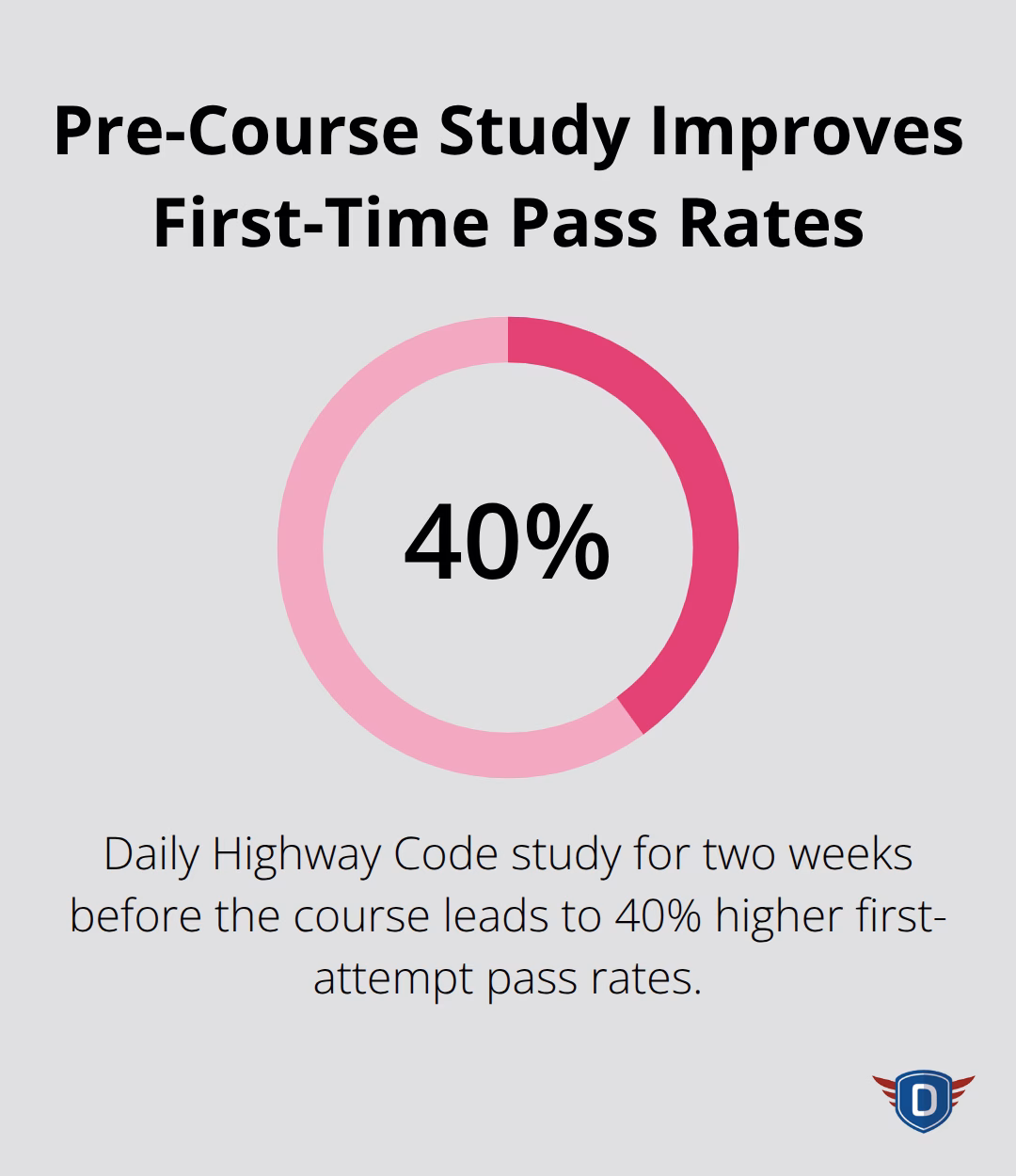 Pre-Course Study Improves First-Time Pass Rates

40%

Daily Highway Code study for two weeks before the course leads to 40% higher first-attempt pass rates.

D