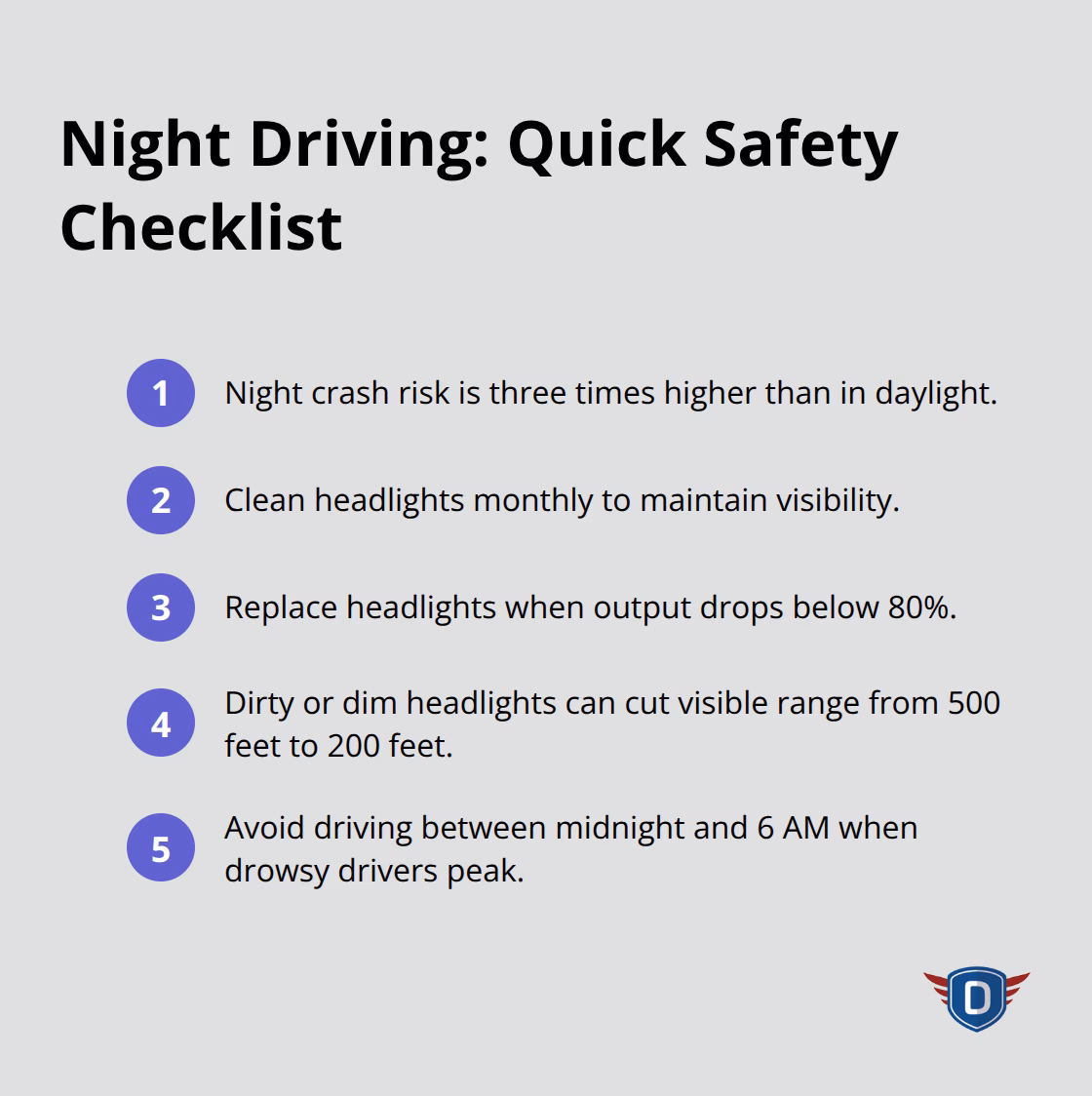 Night Driving: Quick Safety Checklist

1 Night crash risk is three times higher than in daylight.

2 Clean headlights monthly to maintain visibility.

3 Replace headlights when output drops below 80%.

4 Dirty or dim headlights can cut visible range from 500 feet to 200 feet.

5 Avoid driving between midnight and 6 AM when drowsy drivers peak.

D