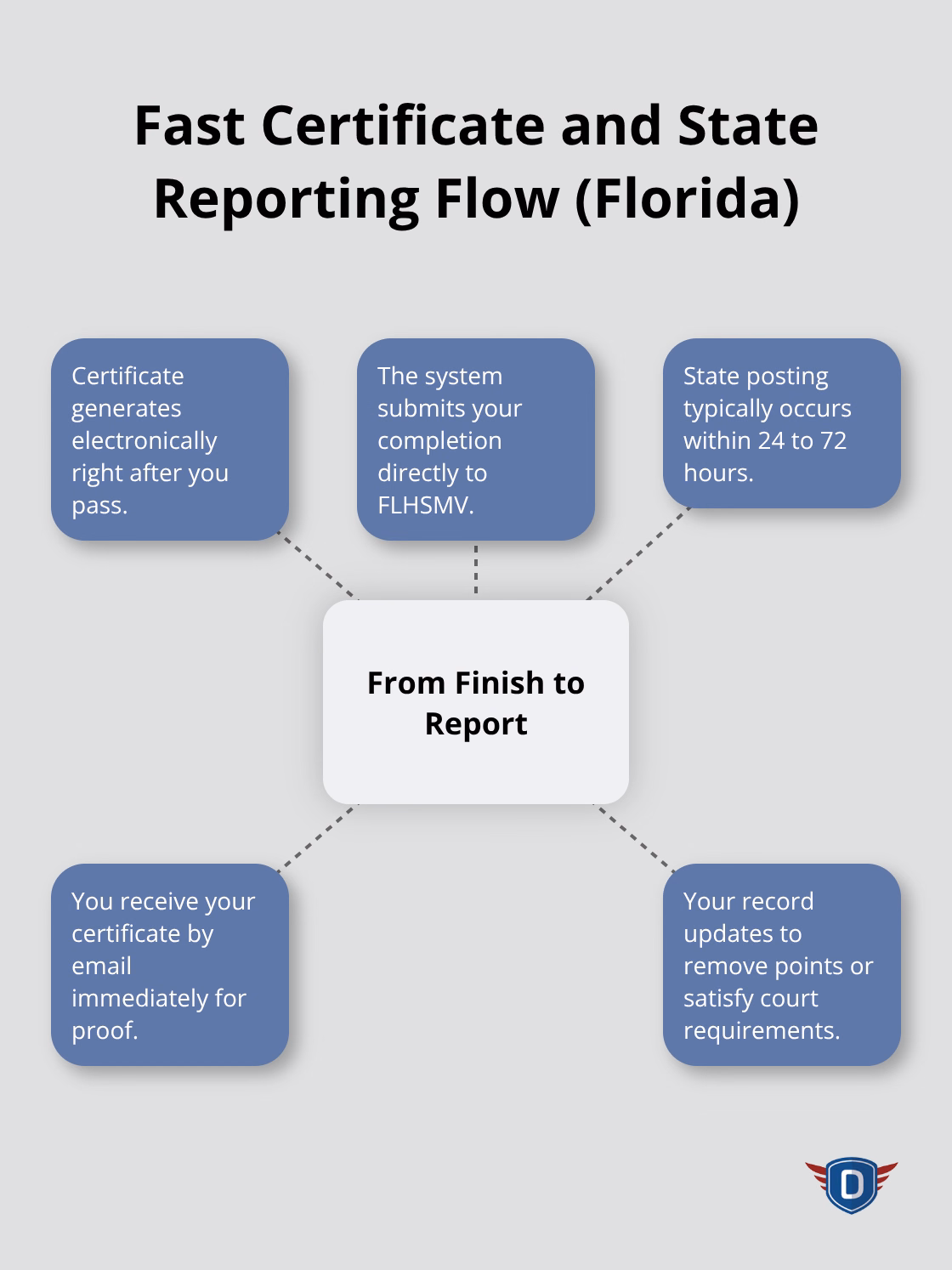 Fast Certificate and State Reporting Flow (Florida)

Certificate generates electronically right after you pass.

The system submits your completion directly to FLHSMV.

State posting typically occurs within 24 to 72 hours.

From Finish to Report

You receive your certificate by email immediately for proof.

Your record updates to remove points or satisfy court requirements.

D